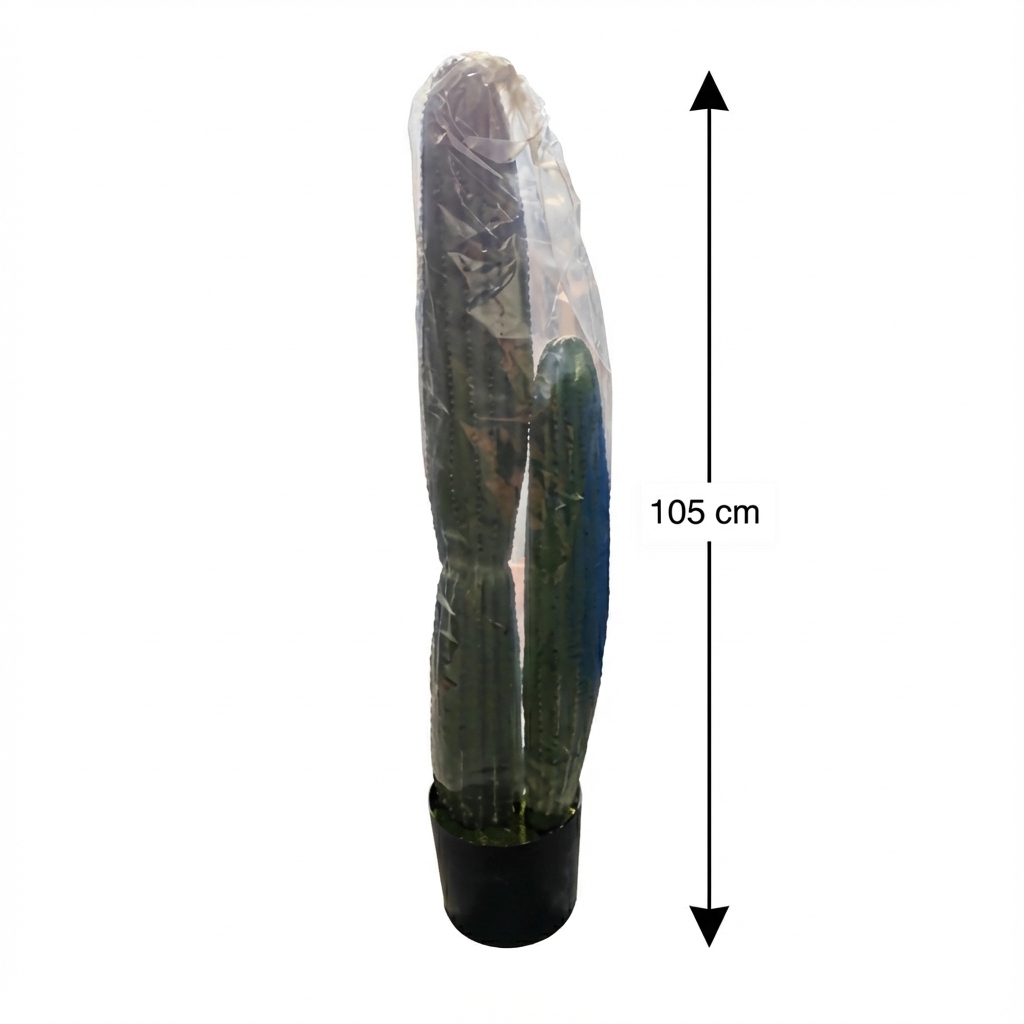 105 cm