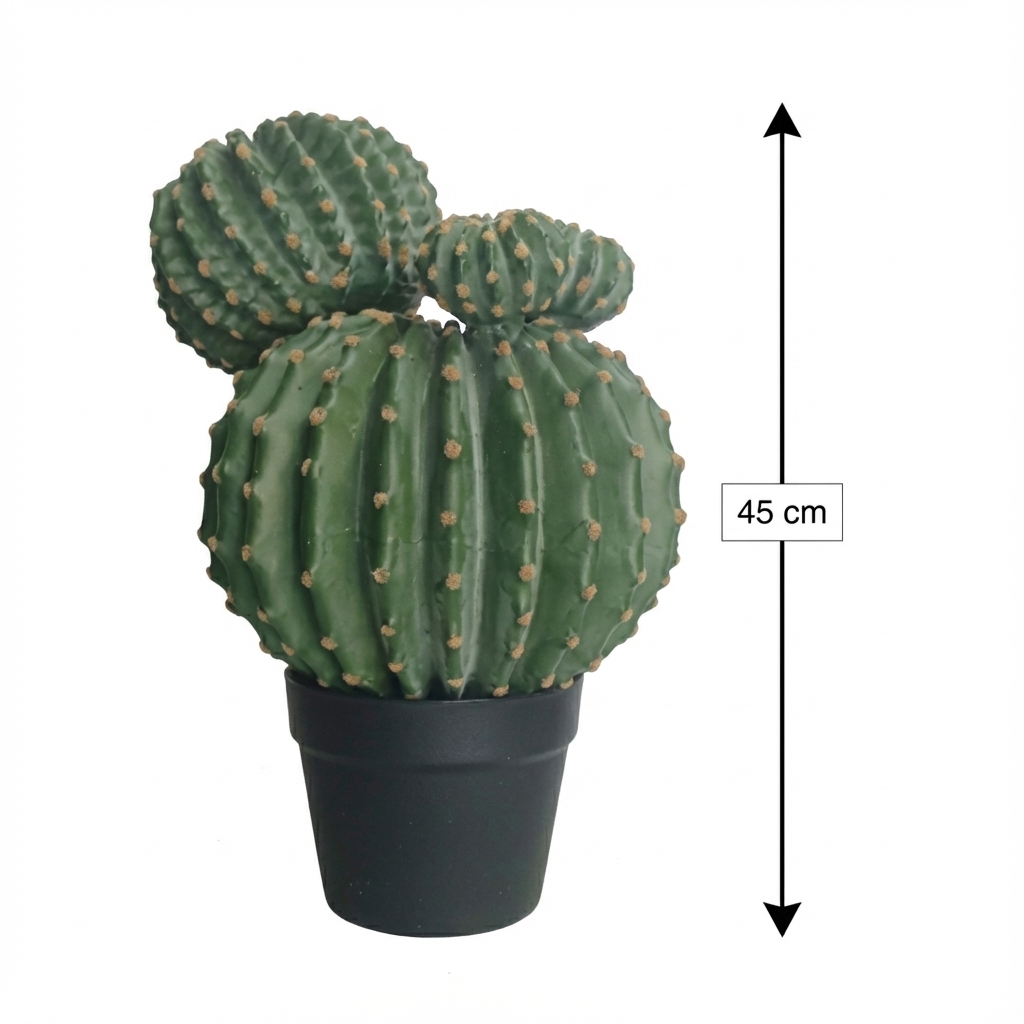 45 cm