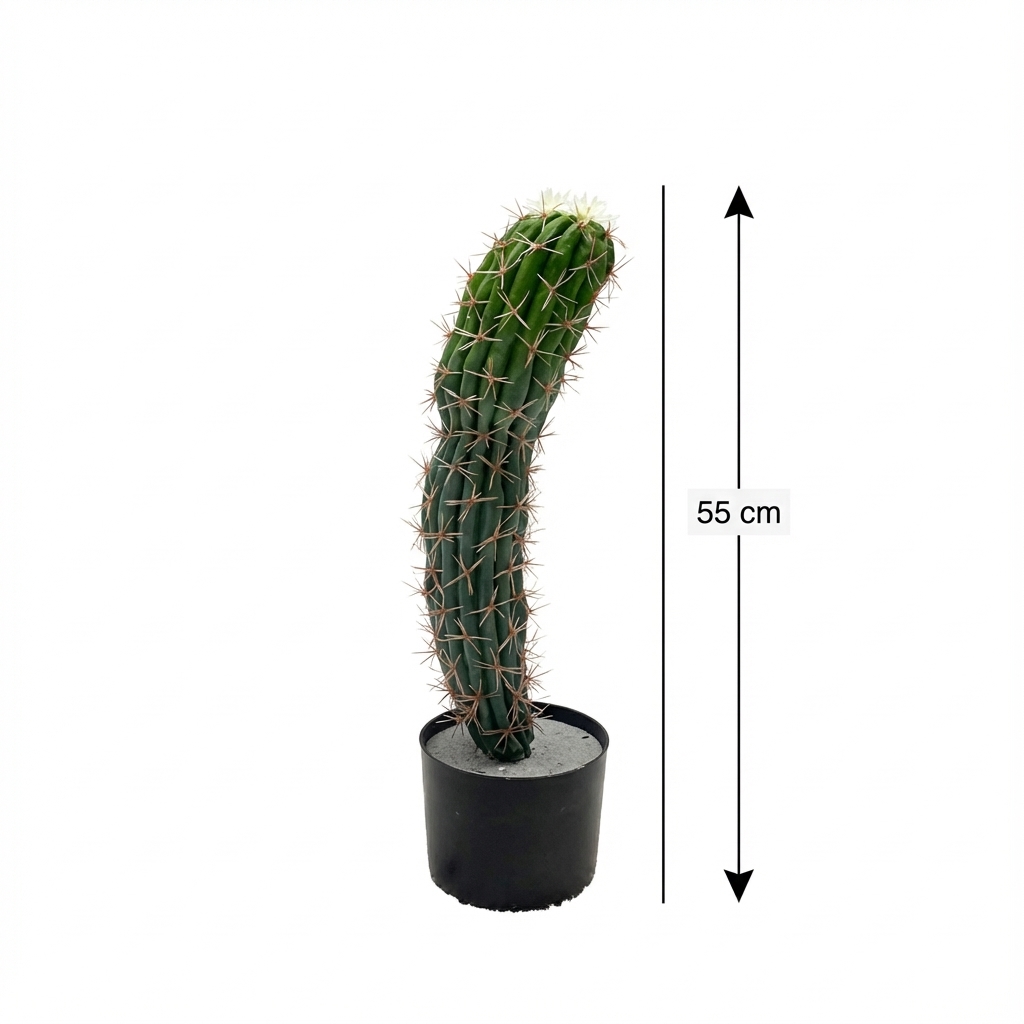 55 cm