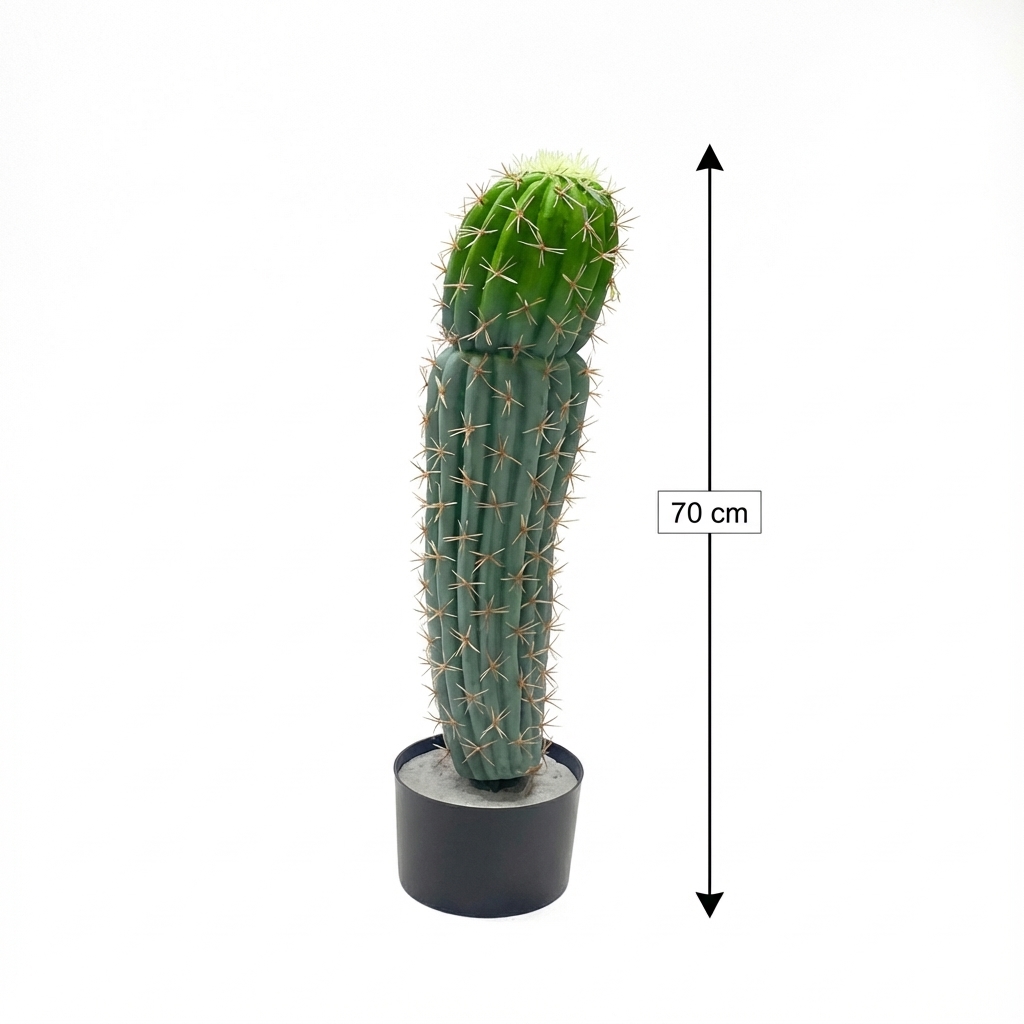 70 cm