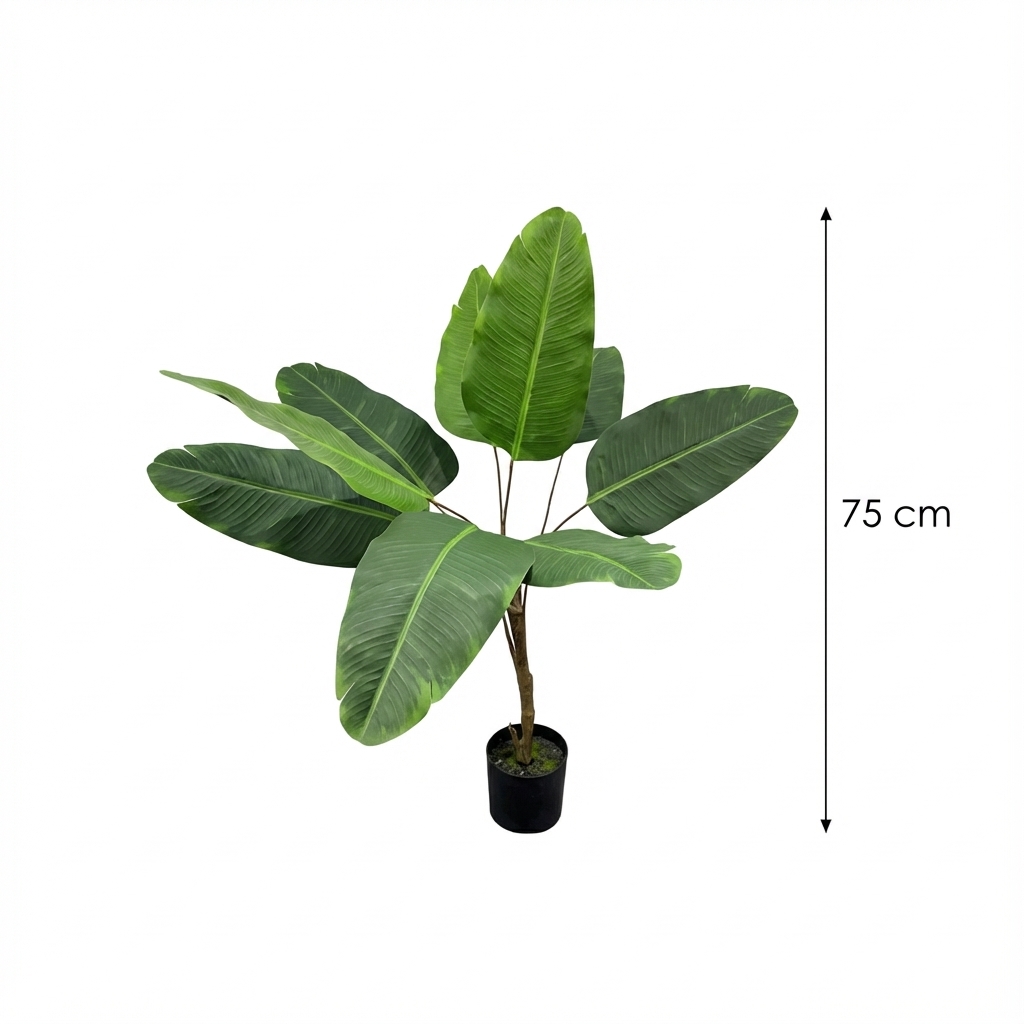 75 cm