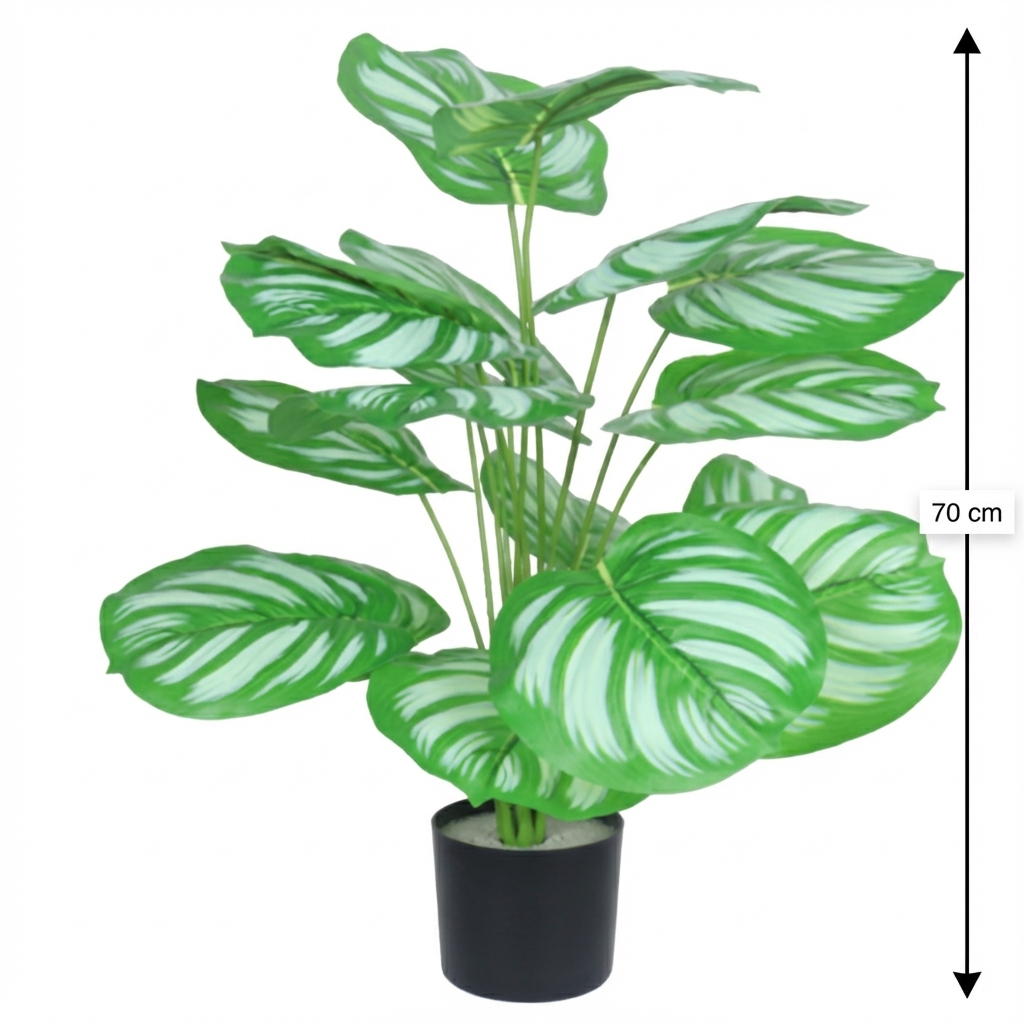 70 cm