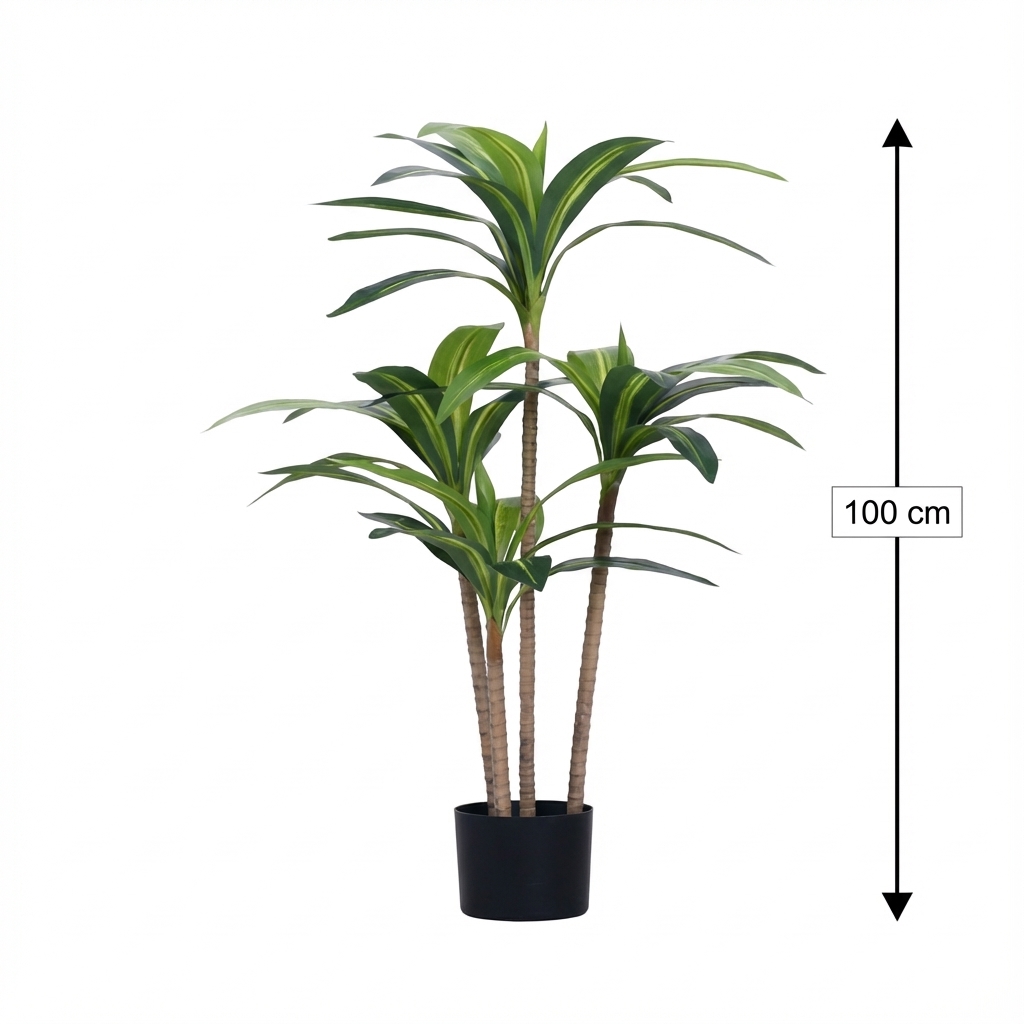 100 cm