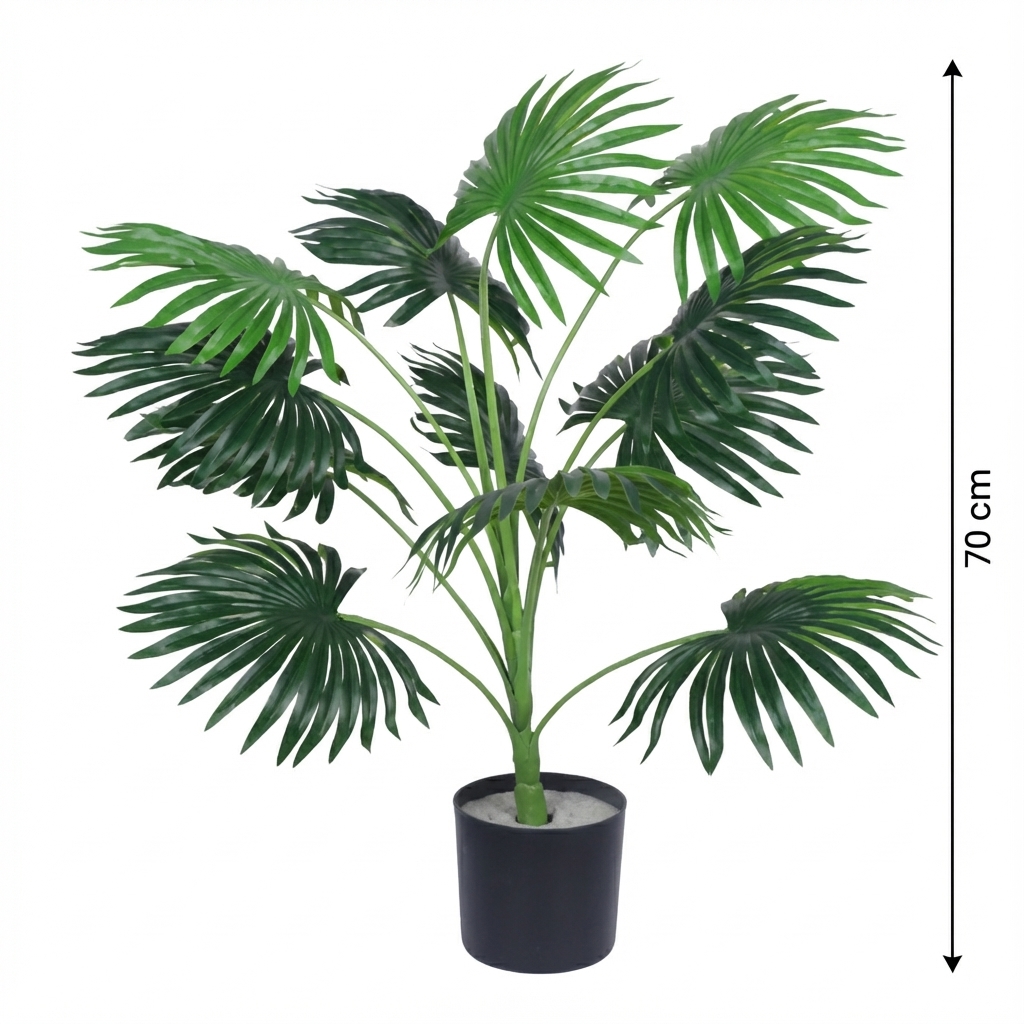 70 cm