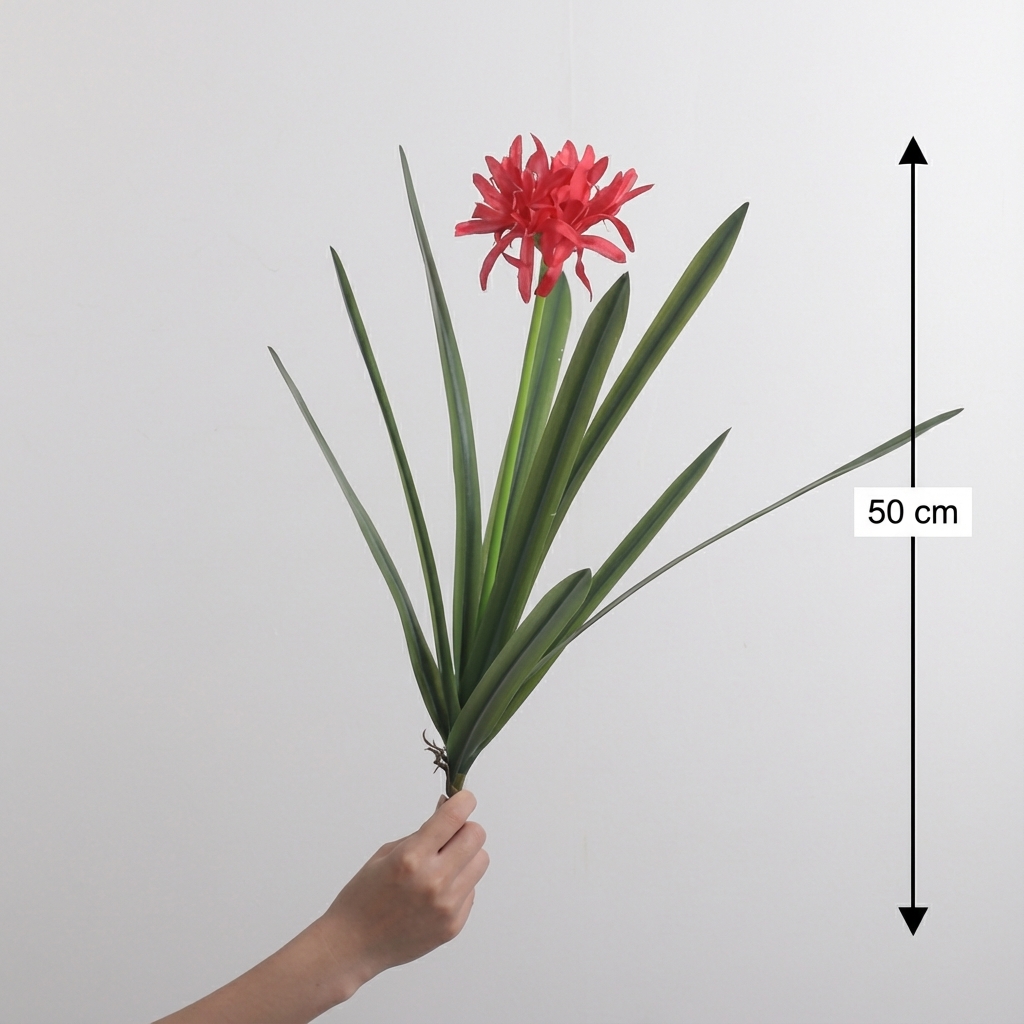 50 cm