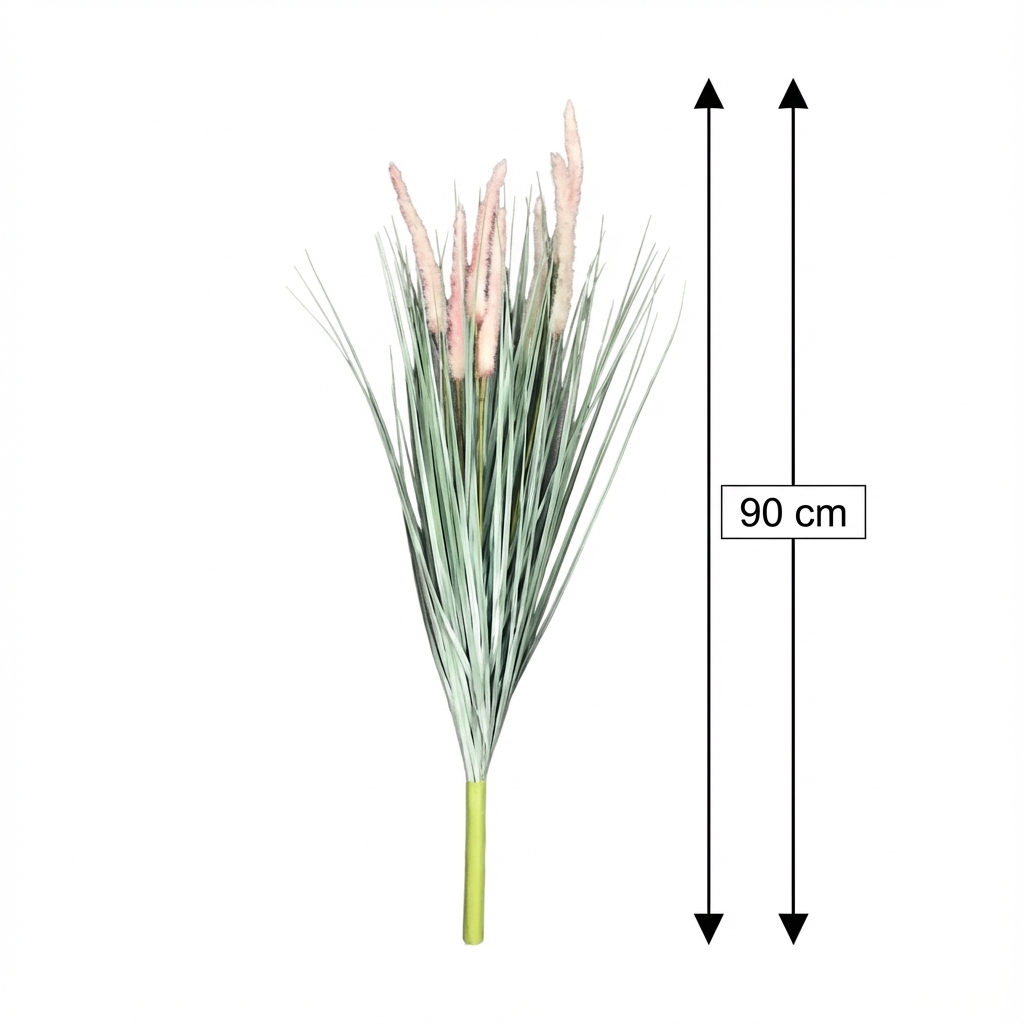 90 cm