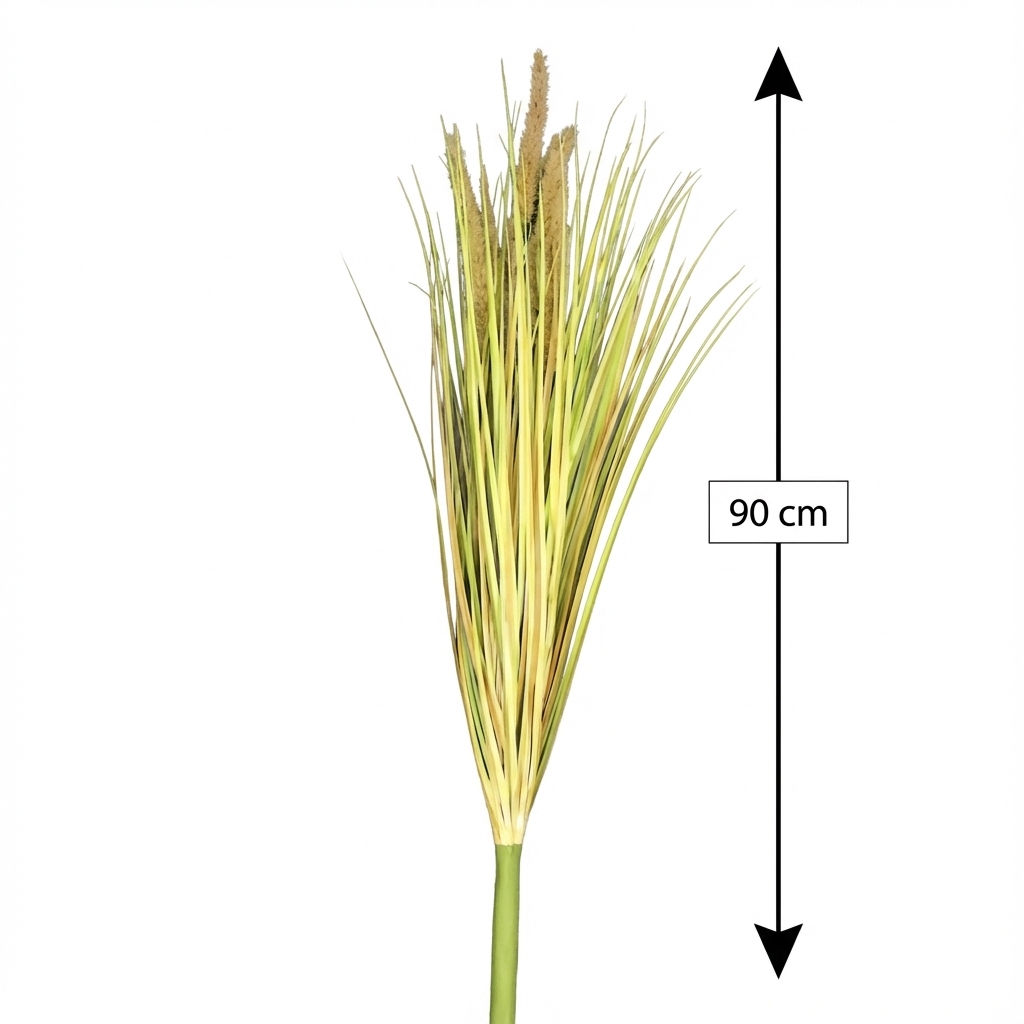 90 cm