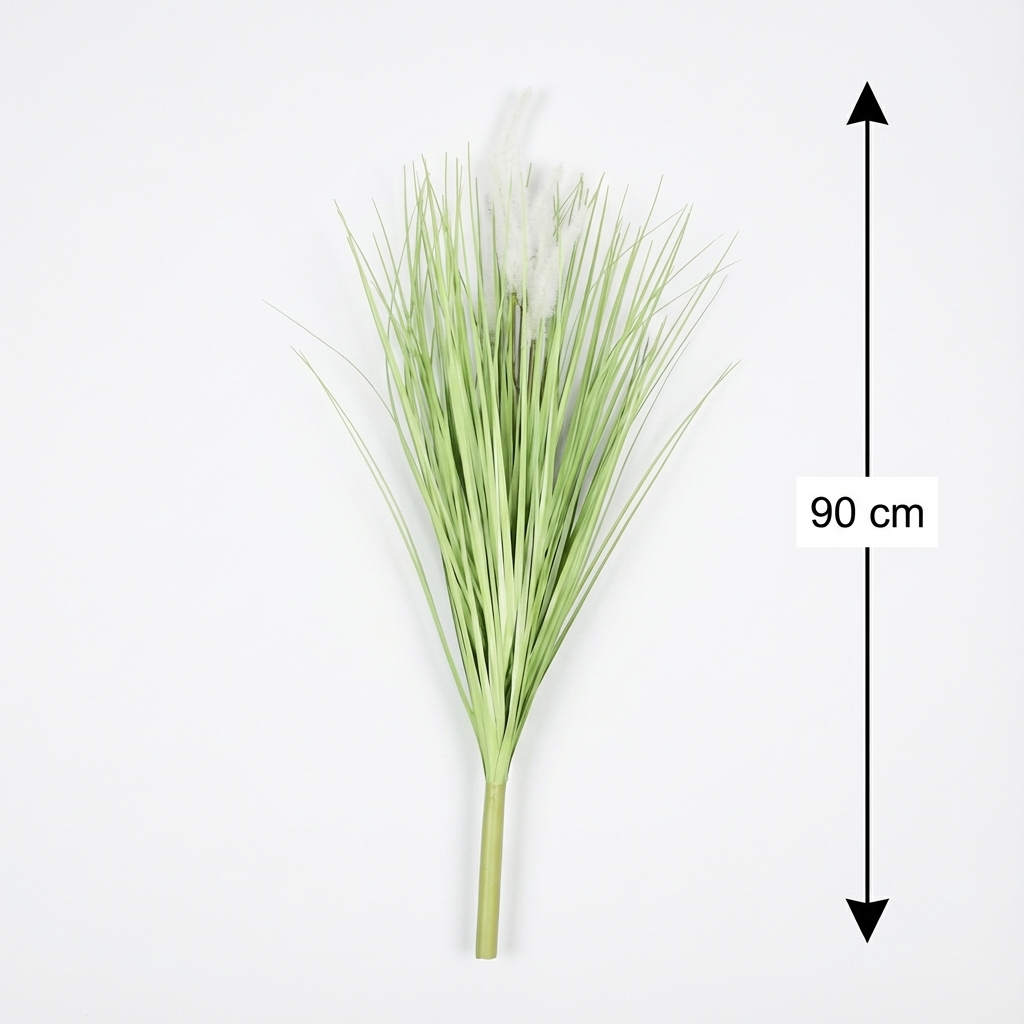 90 cm