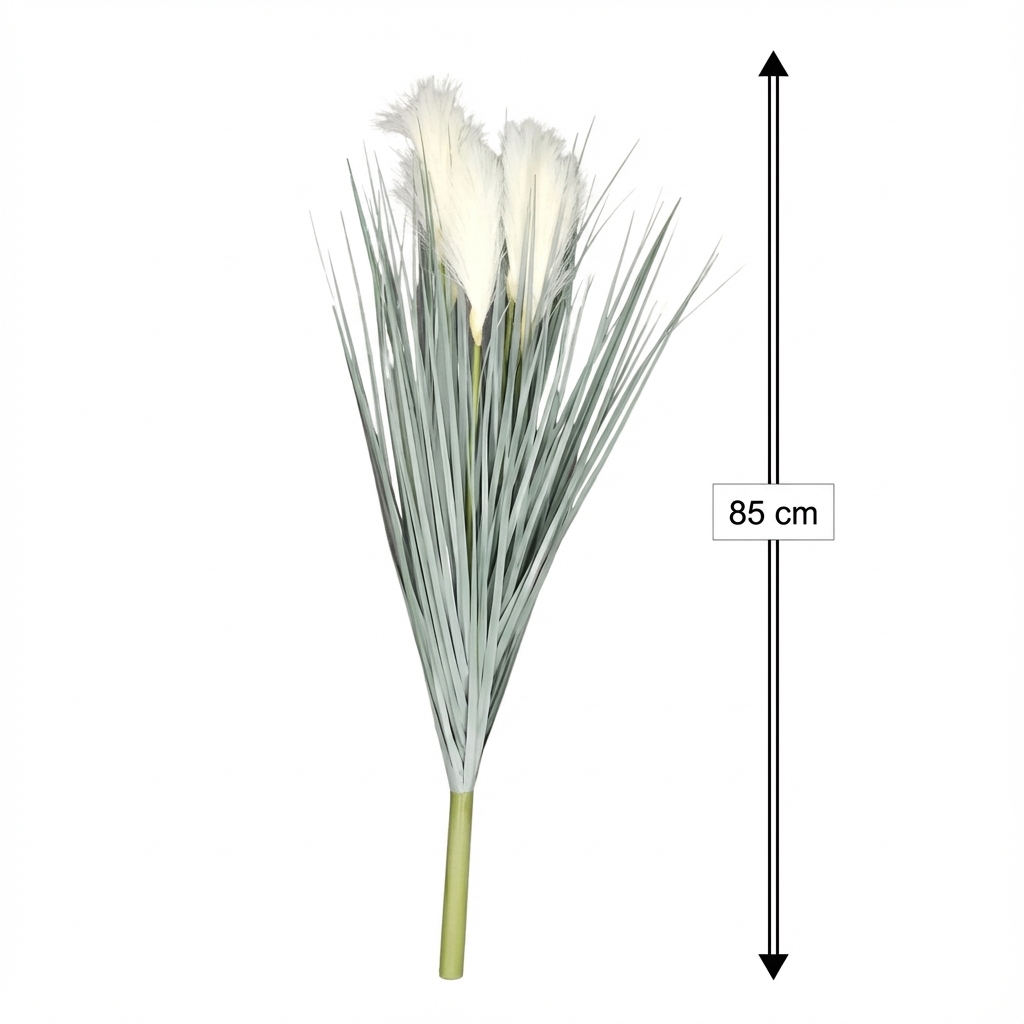 85 cm