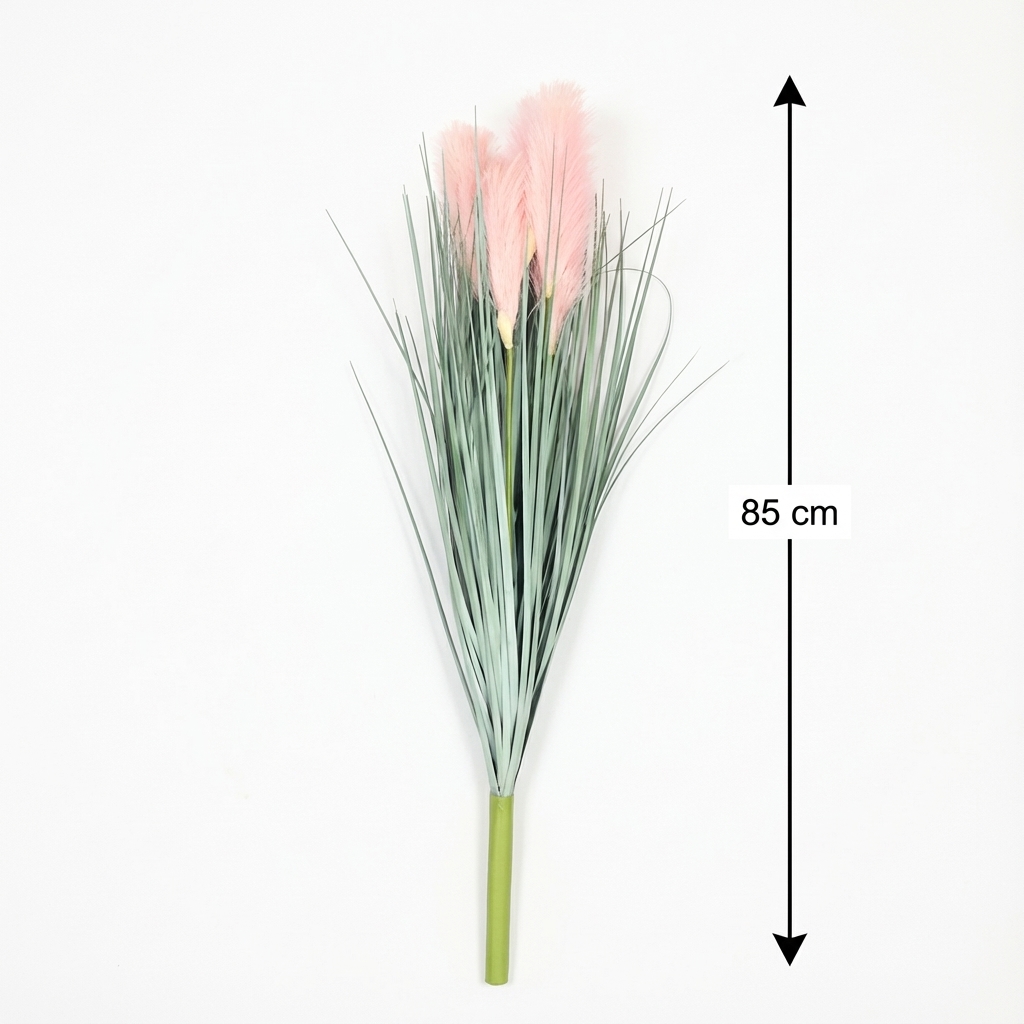 85 cm