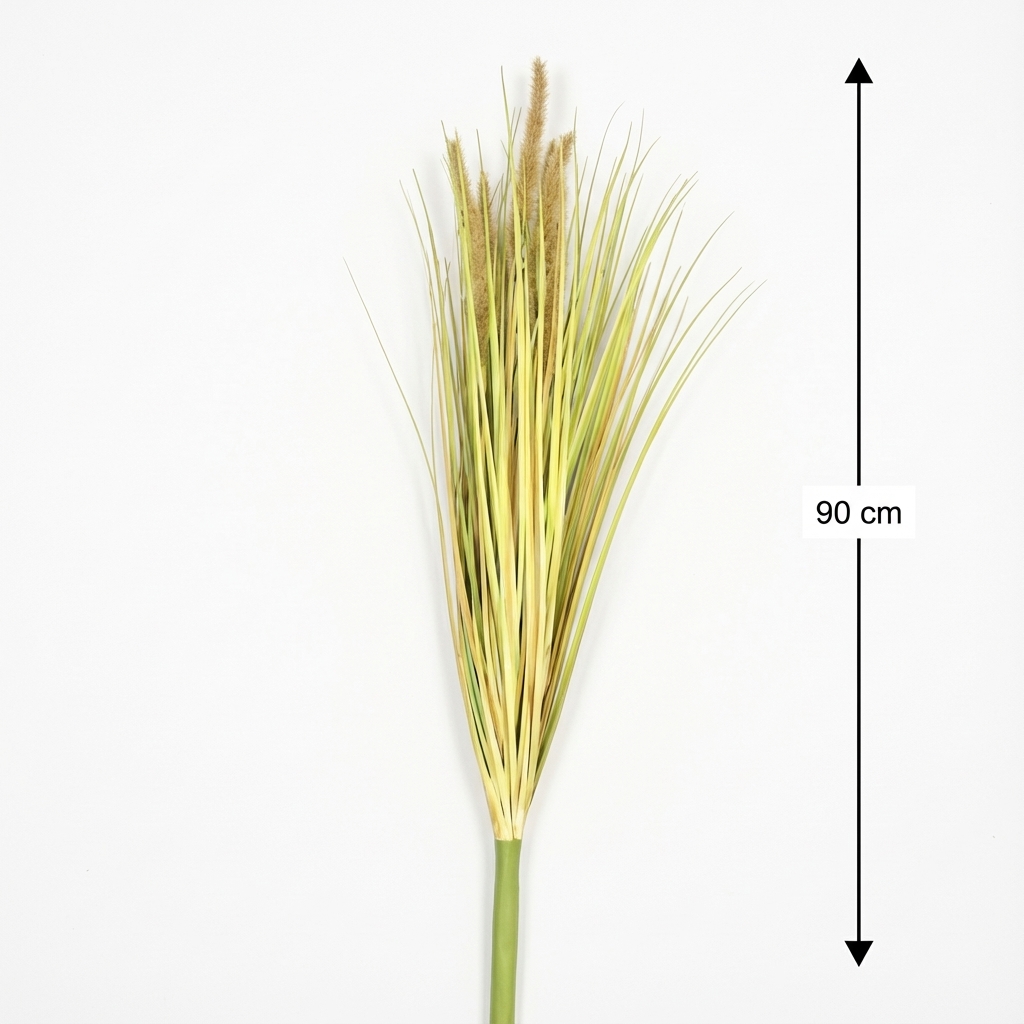 90 cm