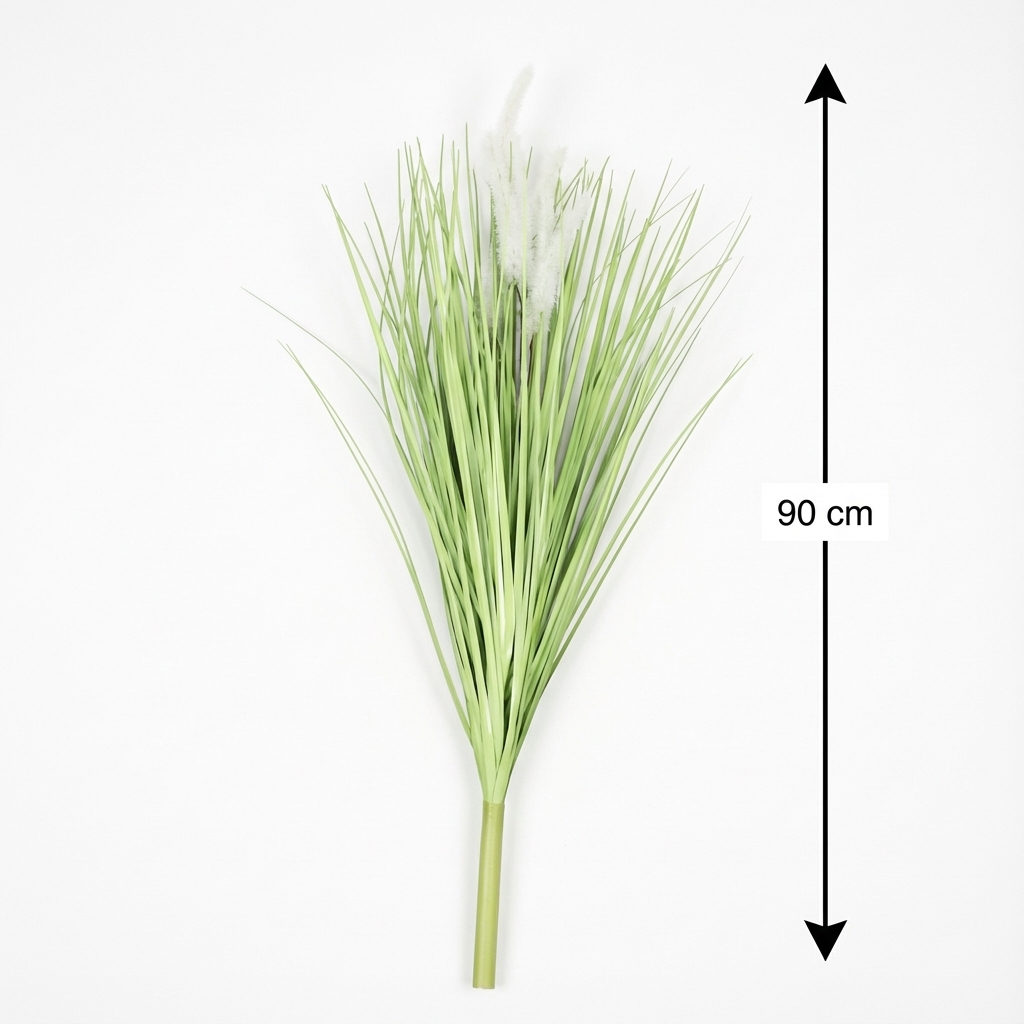 90 cm