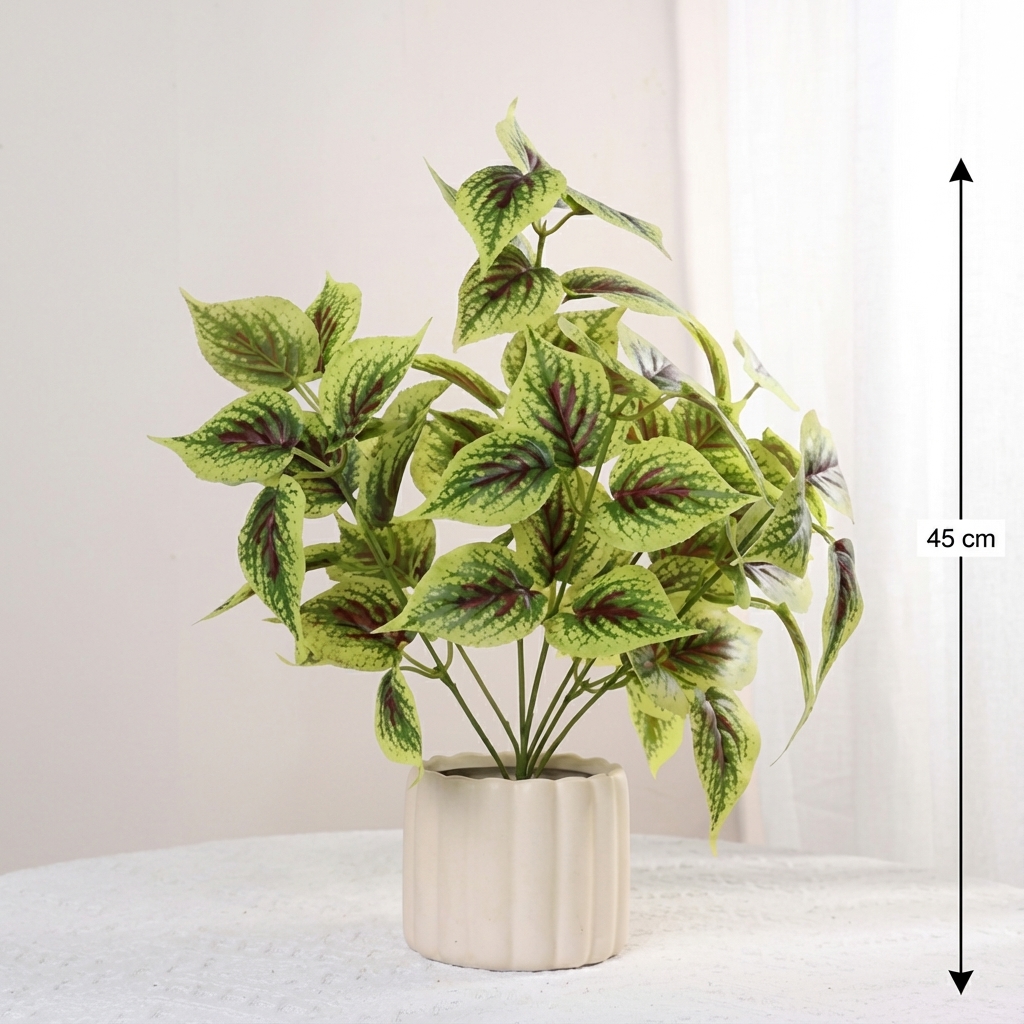 45 cm