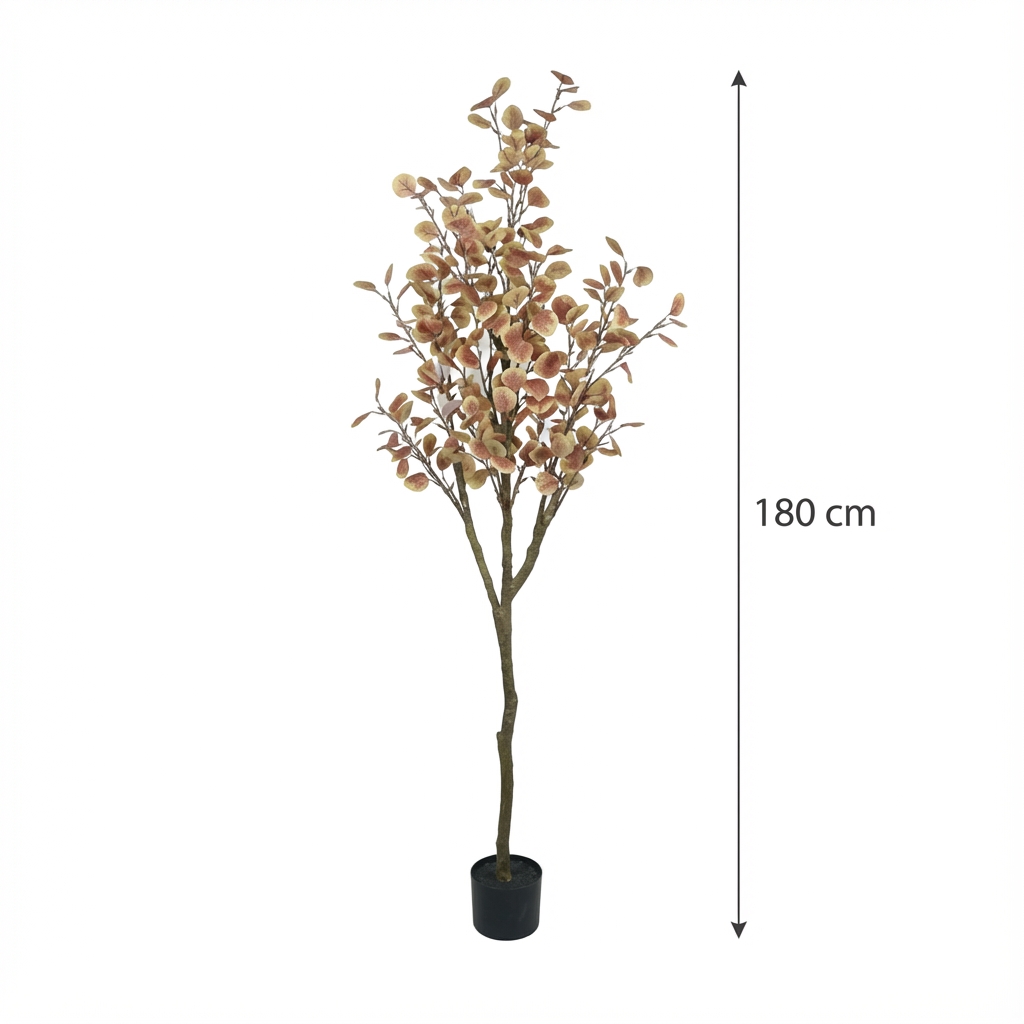 180 cm