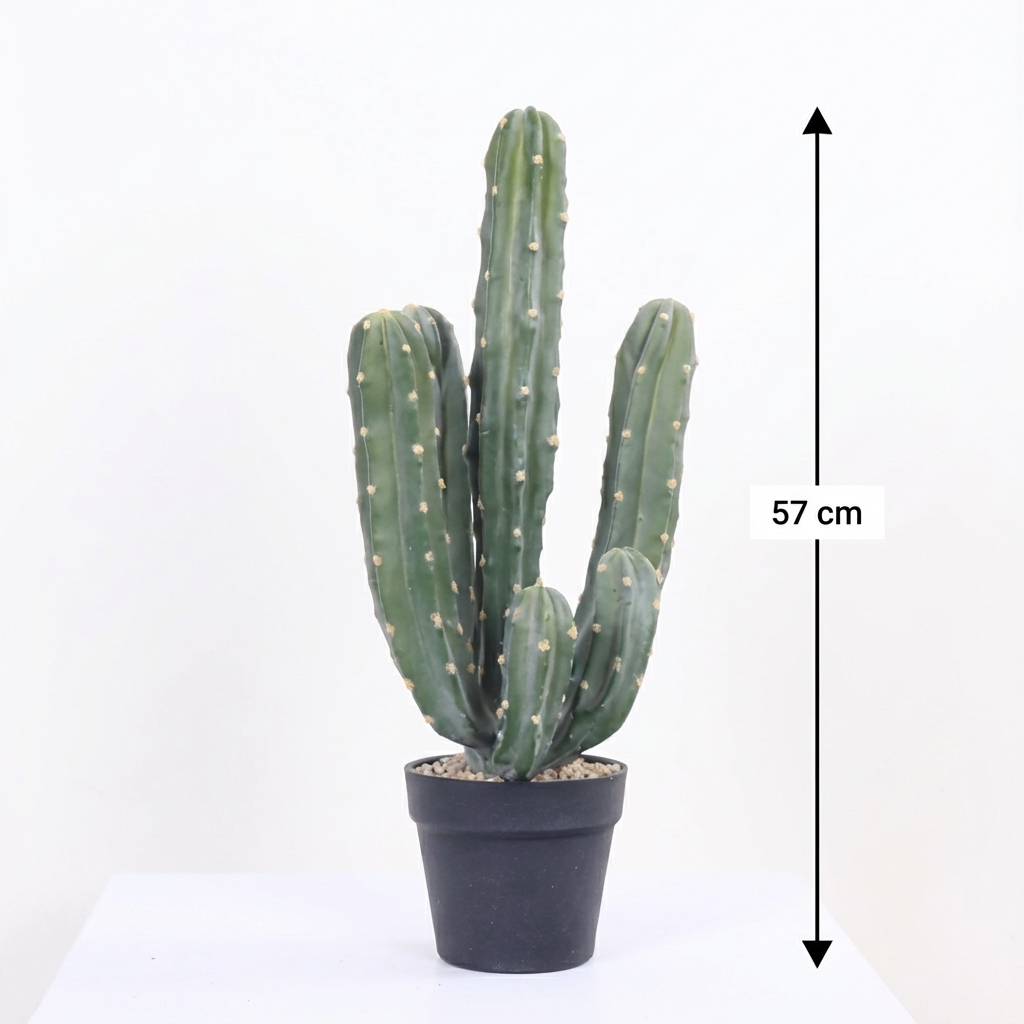 57 cm