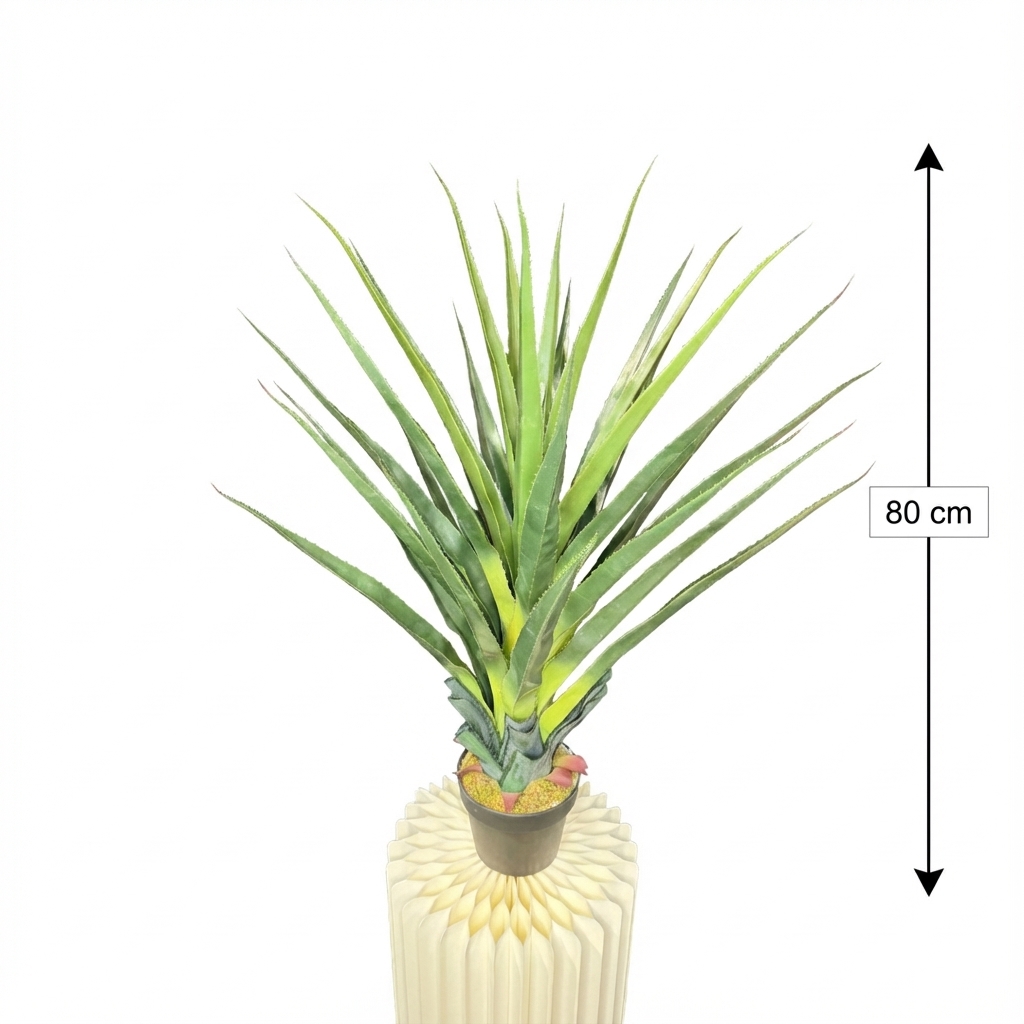 80 cm