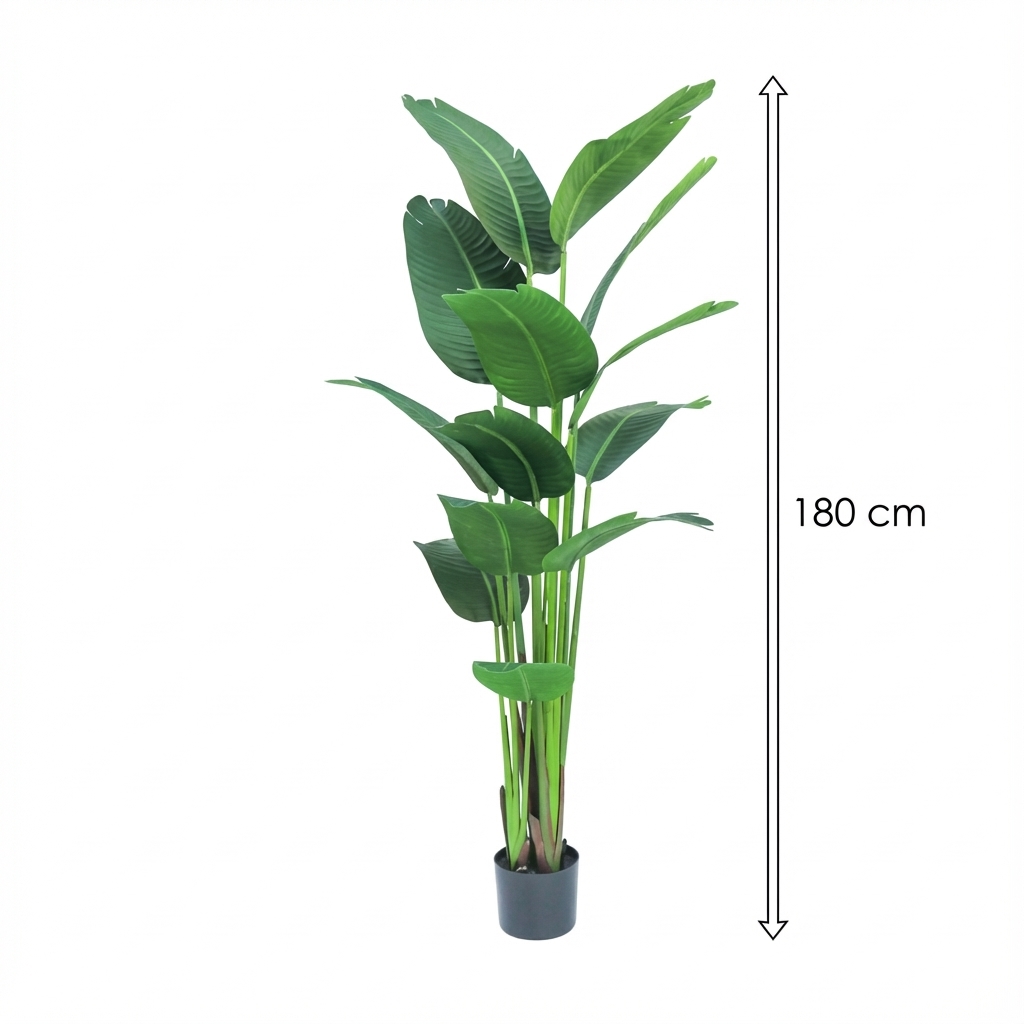 180 cm