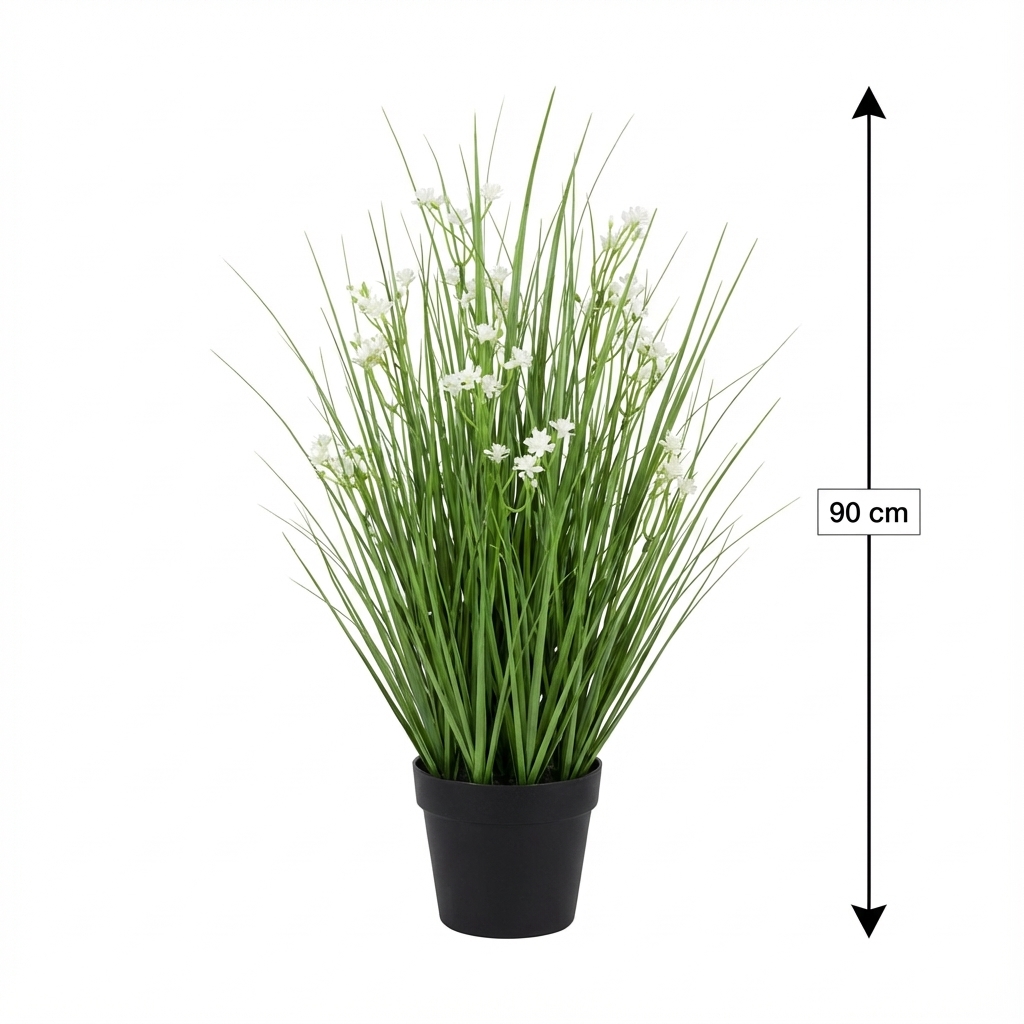 90 cm