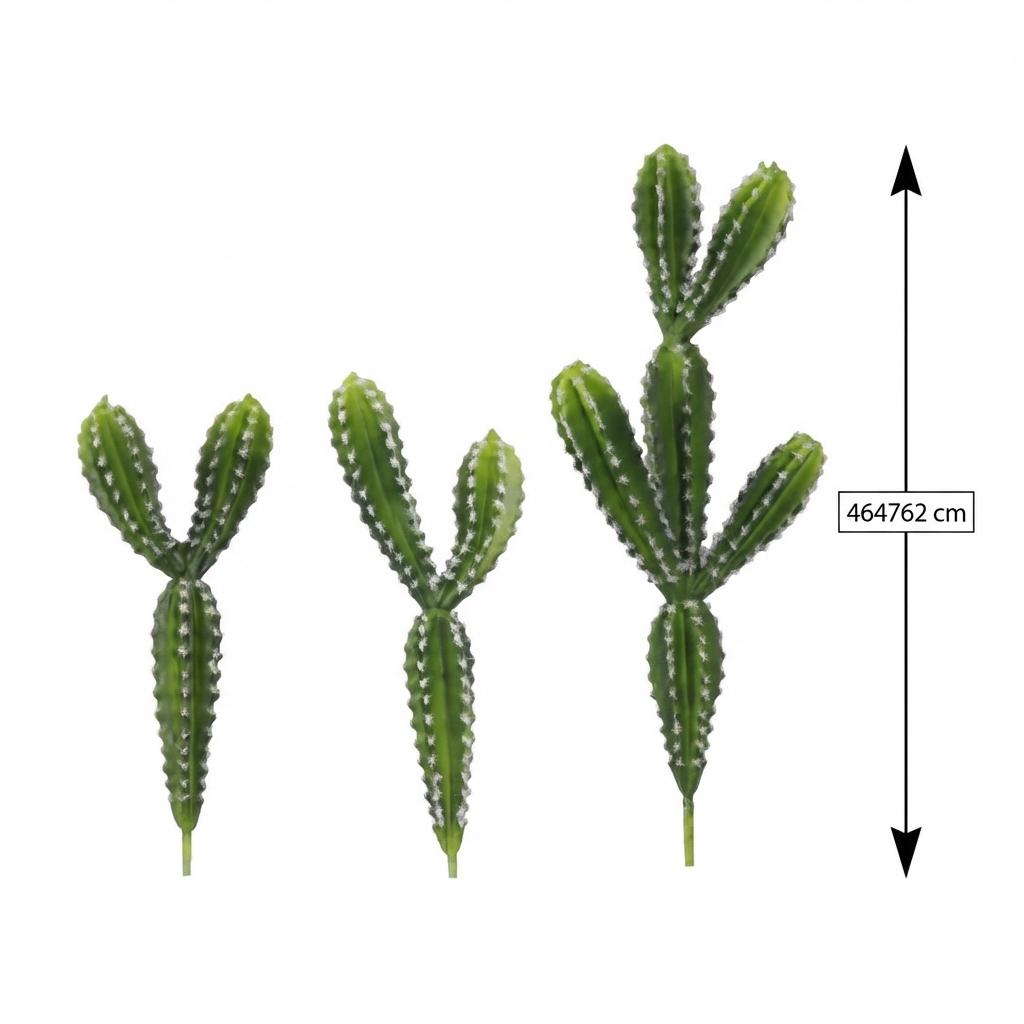 464762 cm