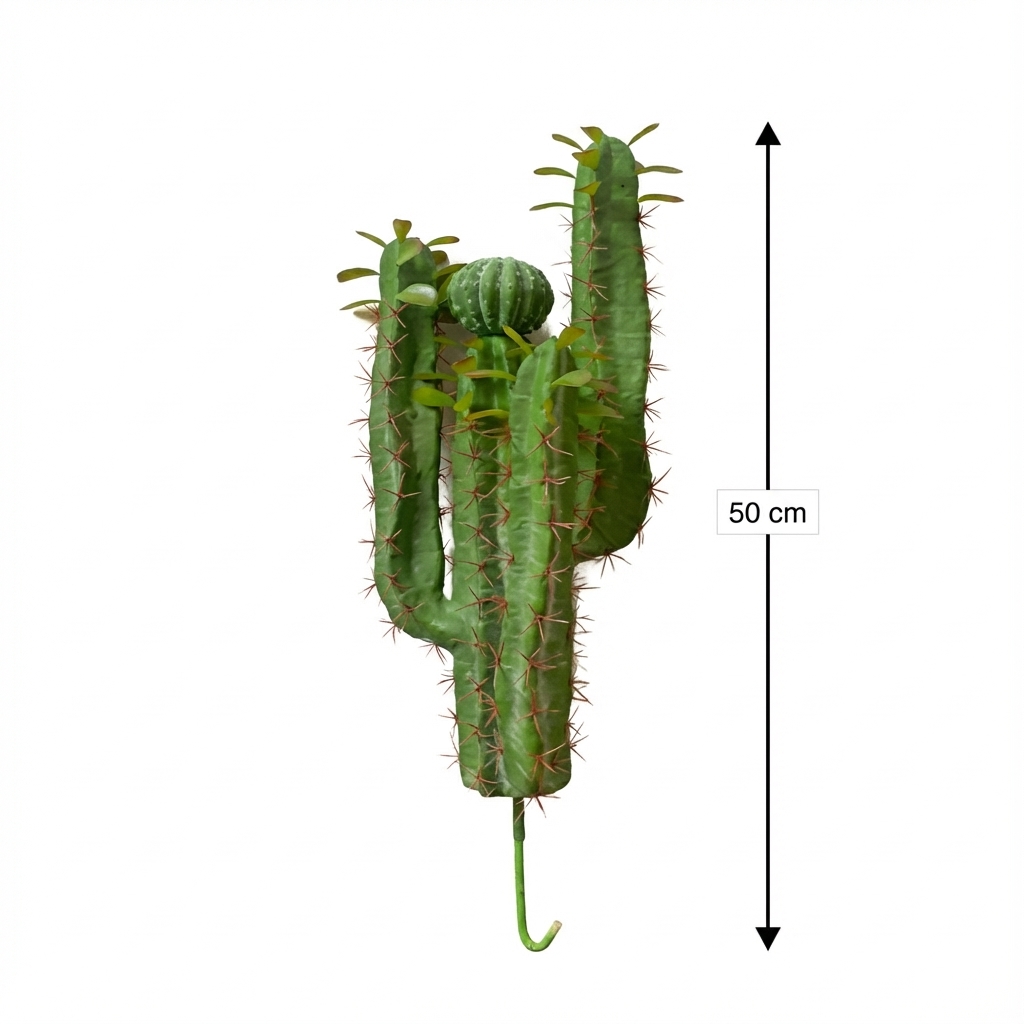 50 cm