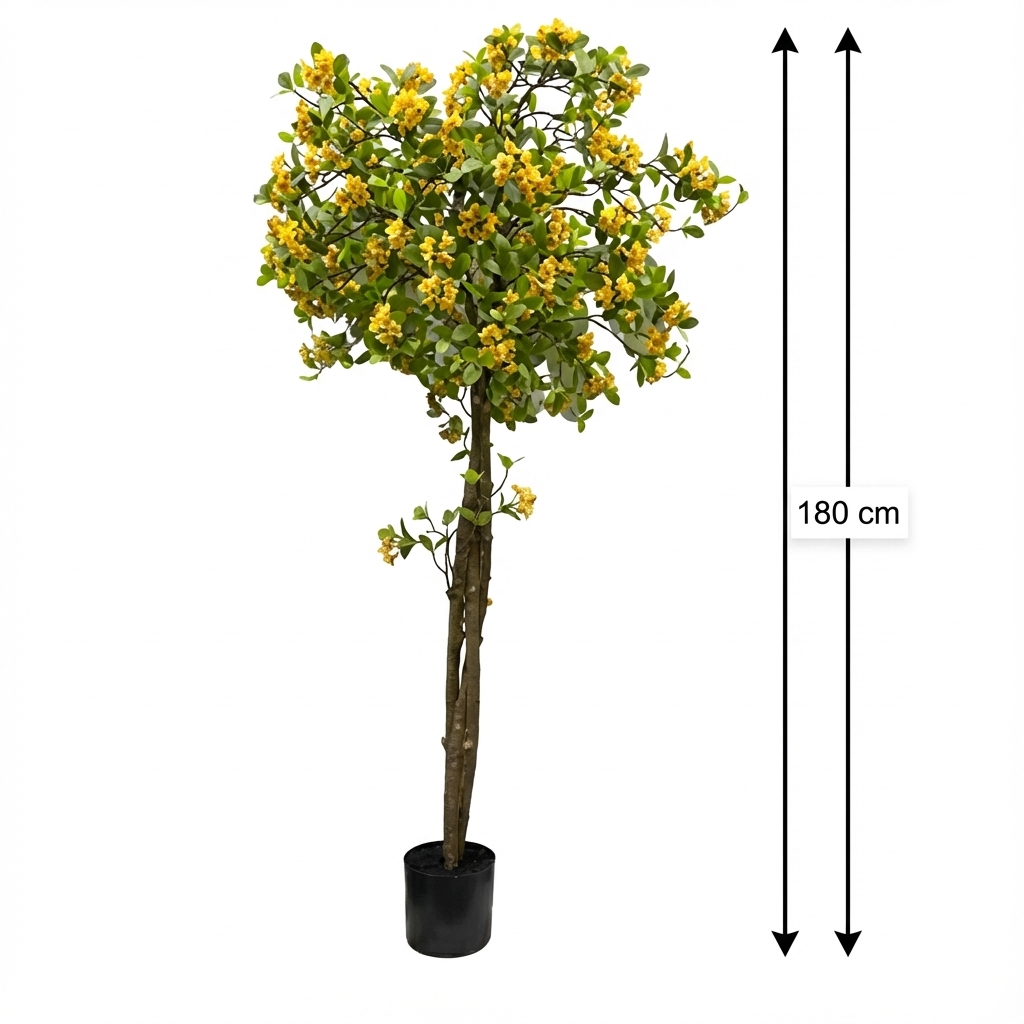 180 cm