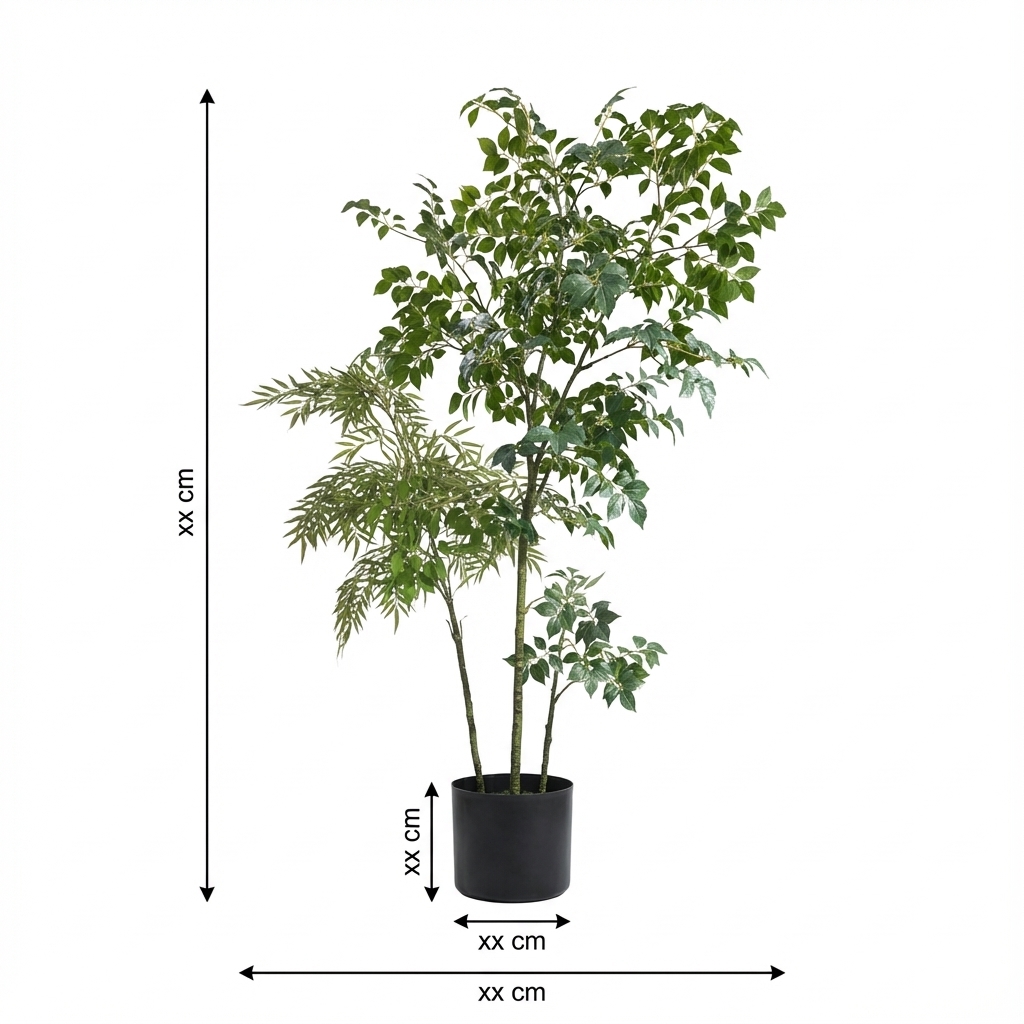 xx cm

xx cm

xx cm

xx cm