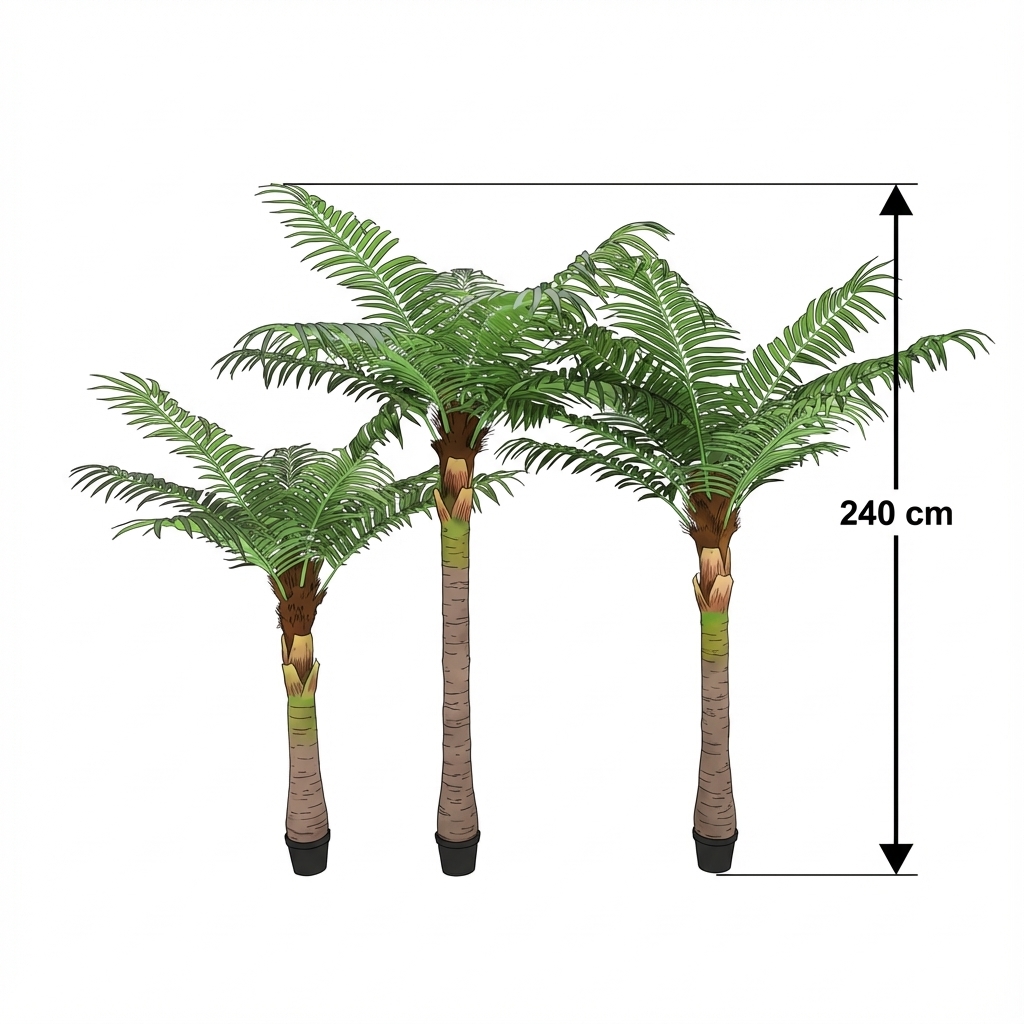 240 cm