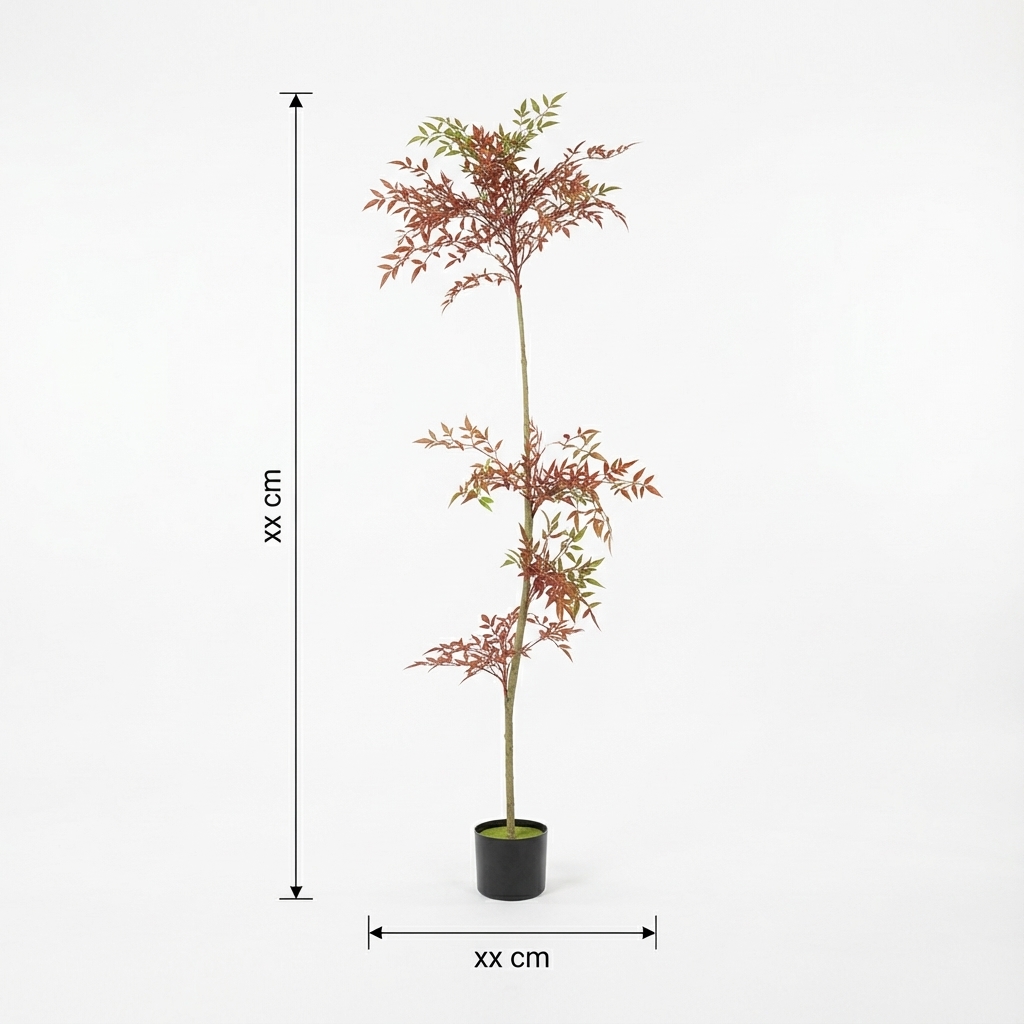 xx cm

xx cm