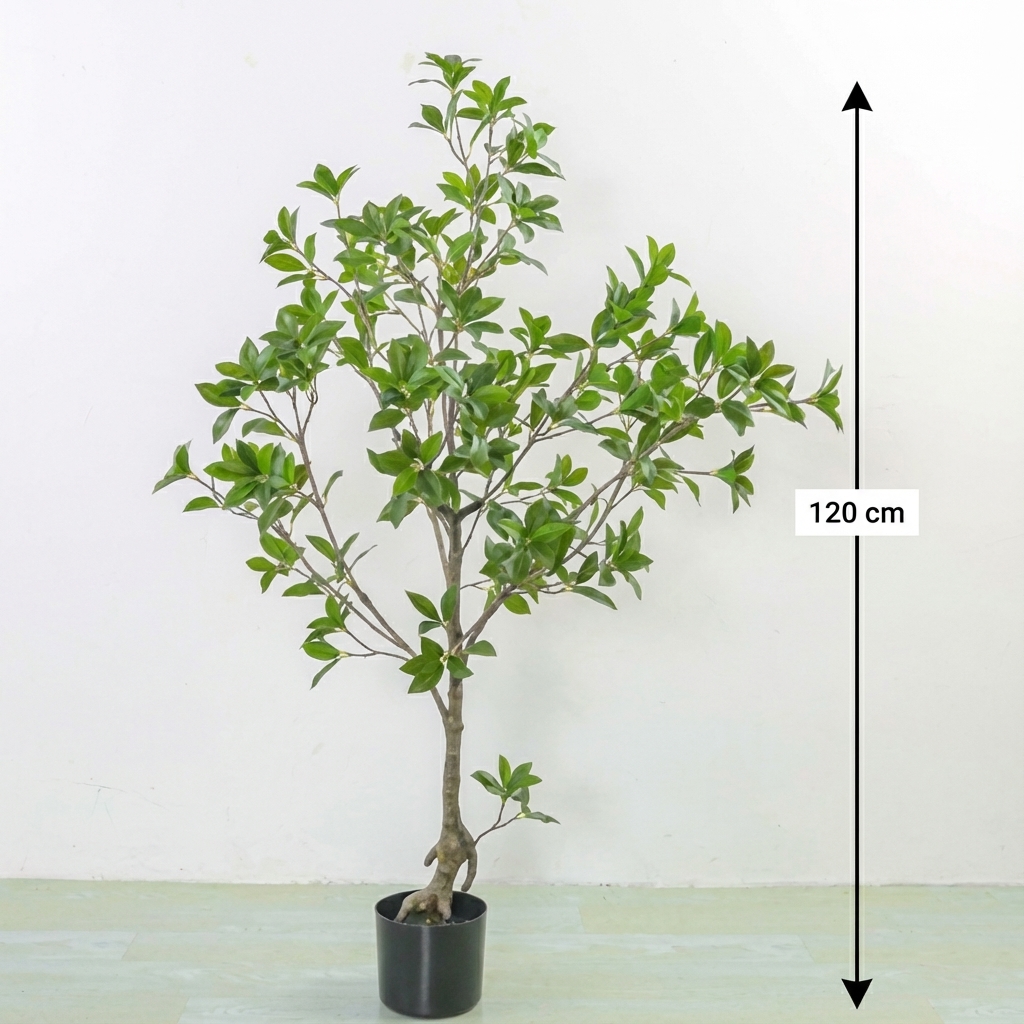 120 cm