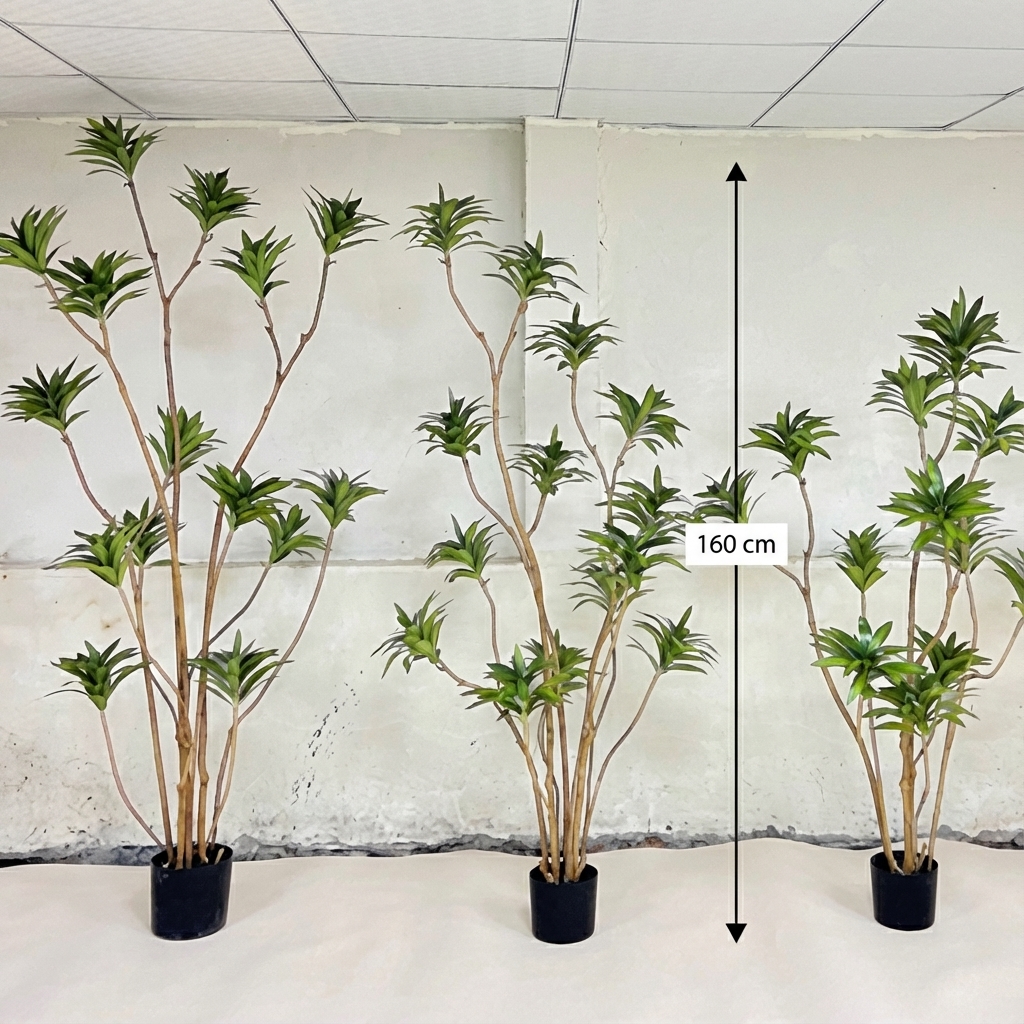 160 cm