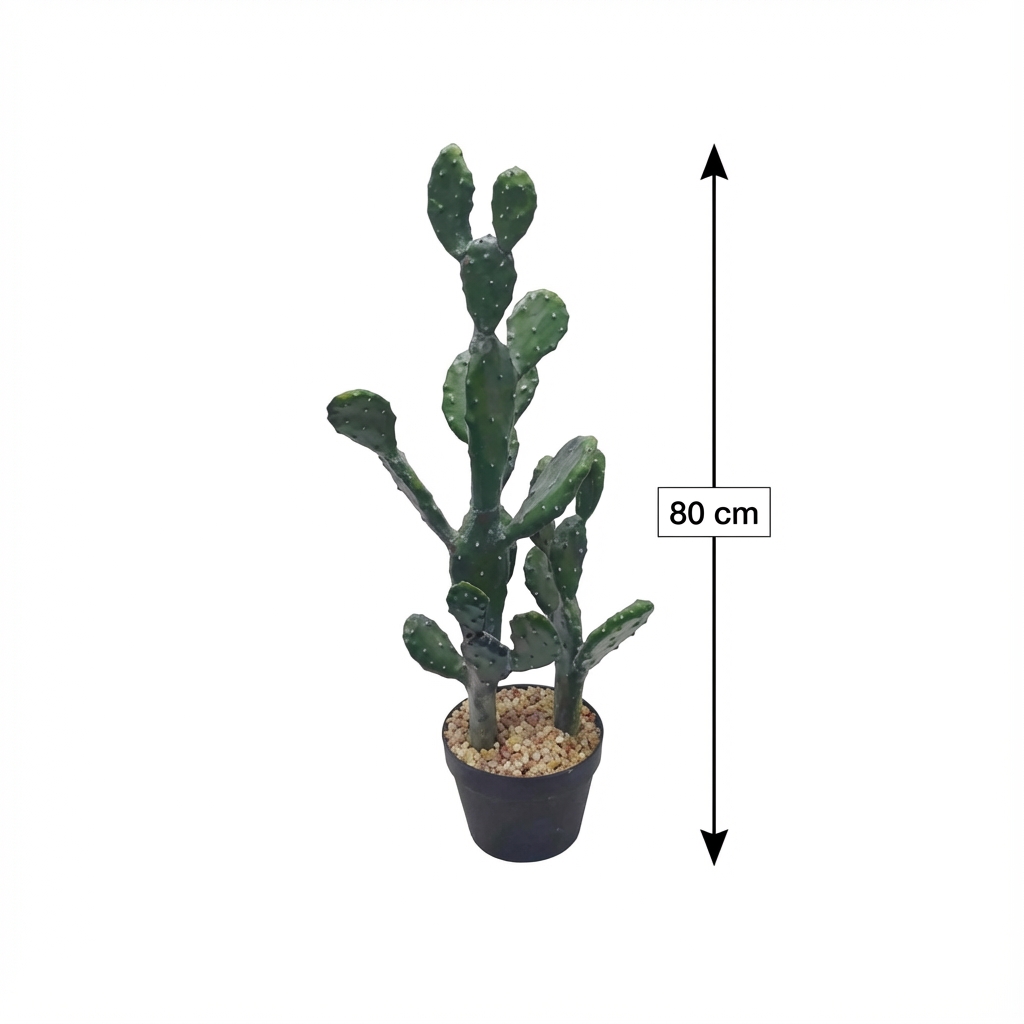 80 cm