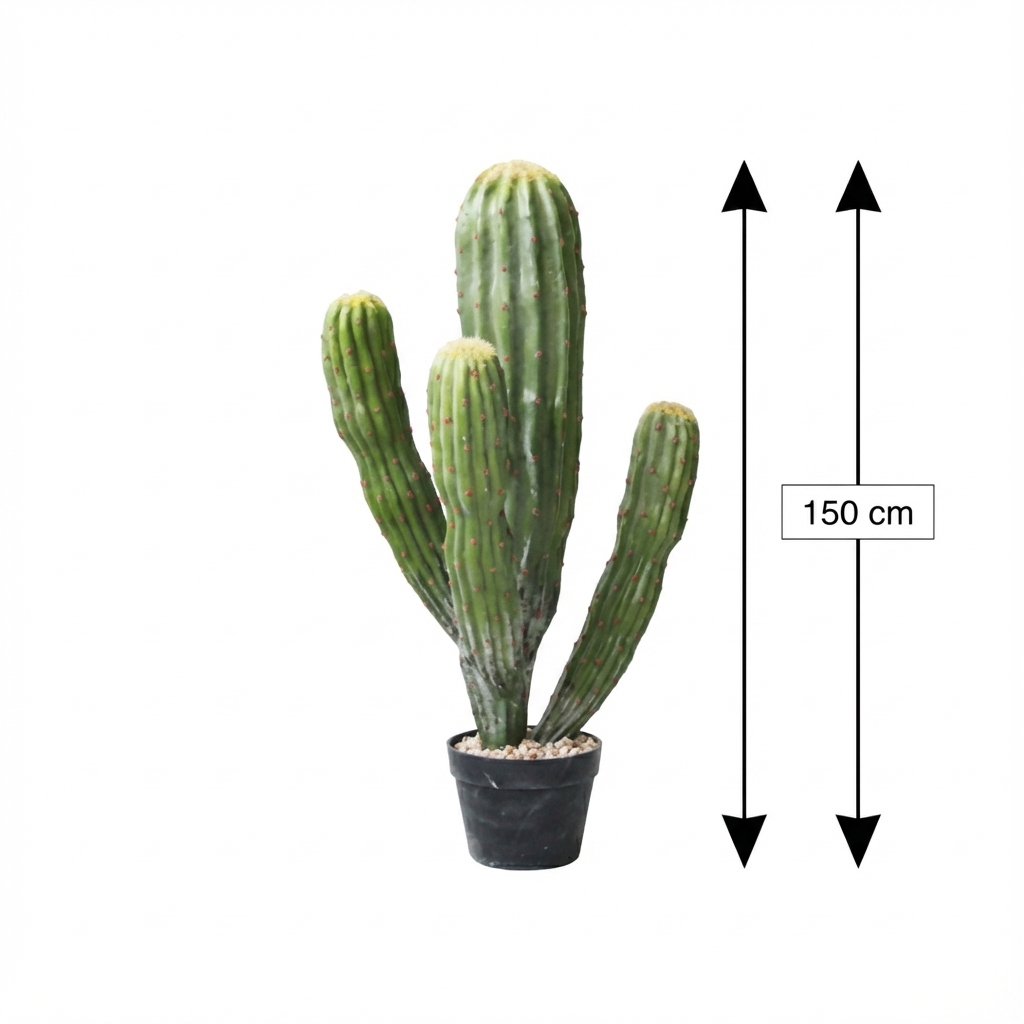 150 cm