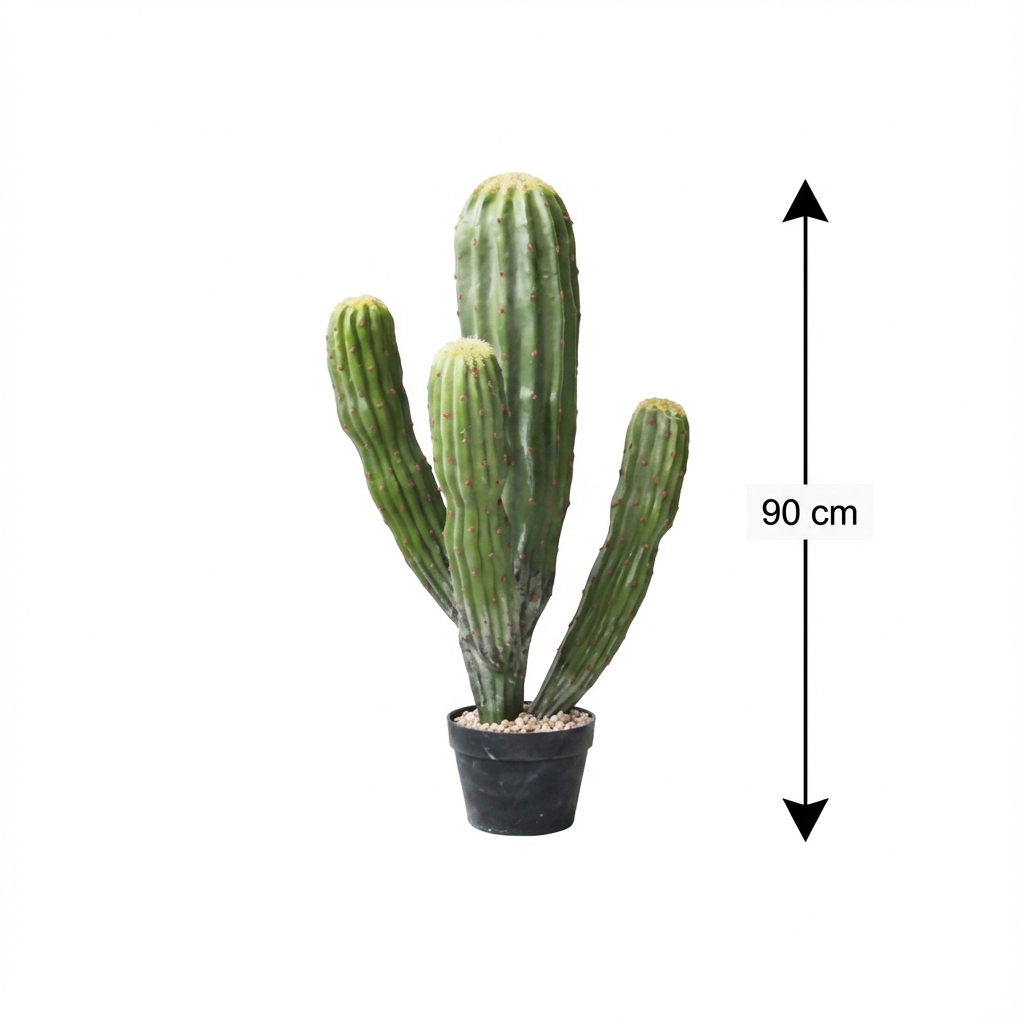 90 cm