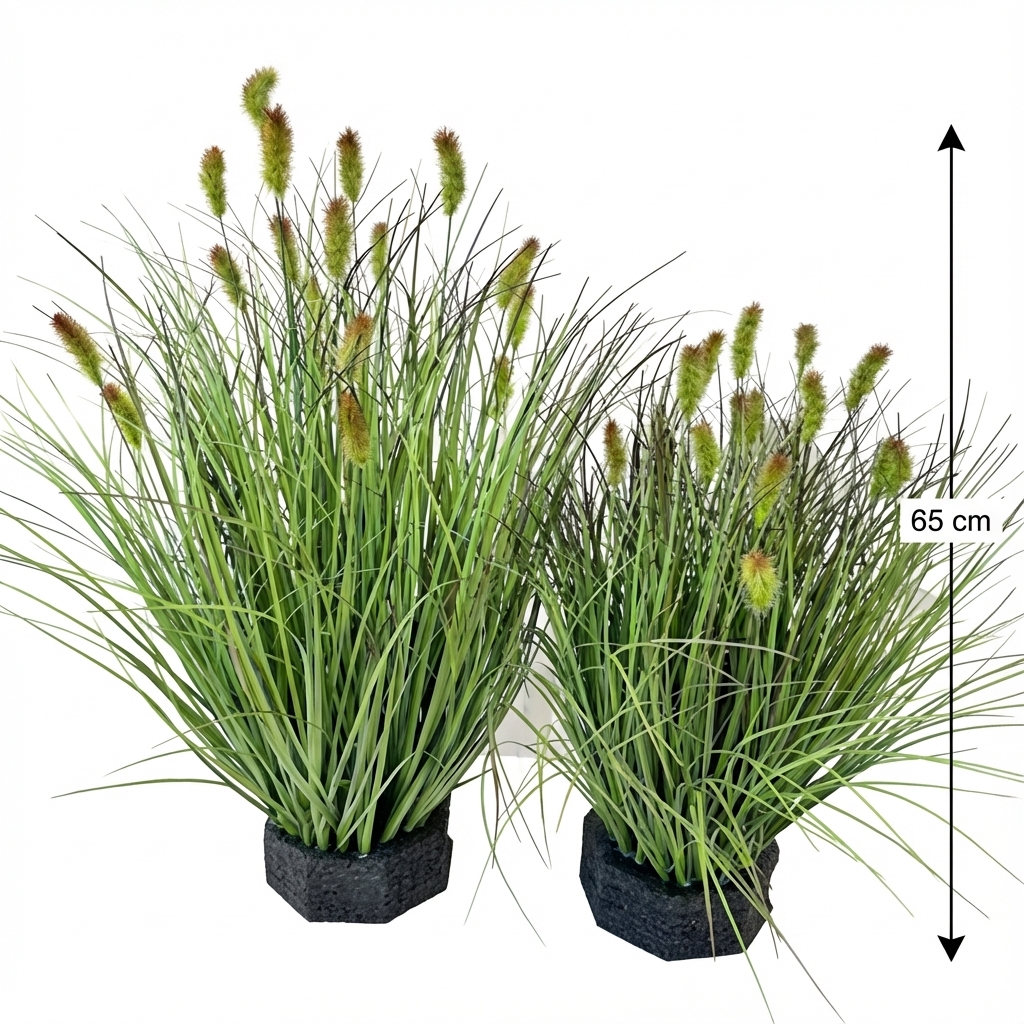 65 cm