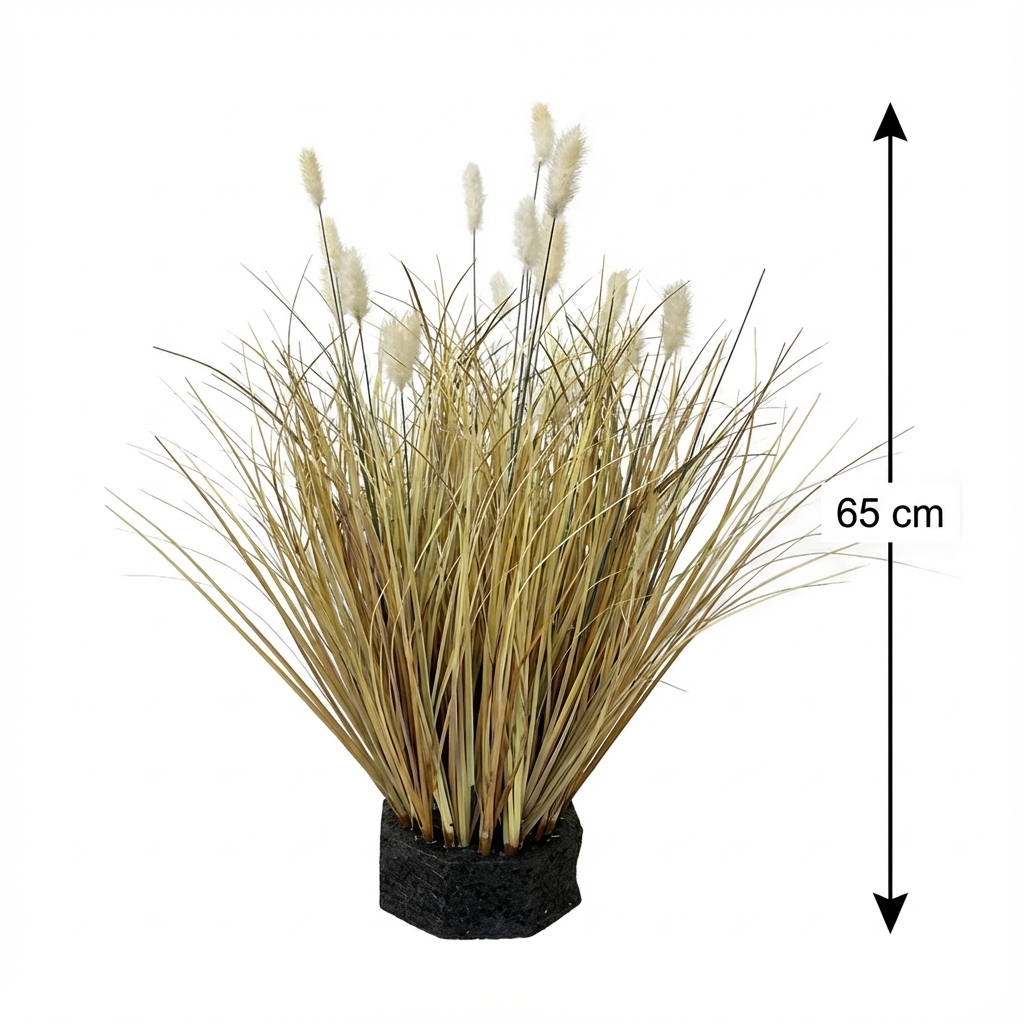 65 cm