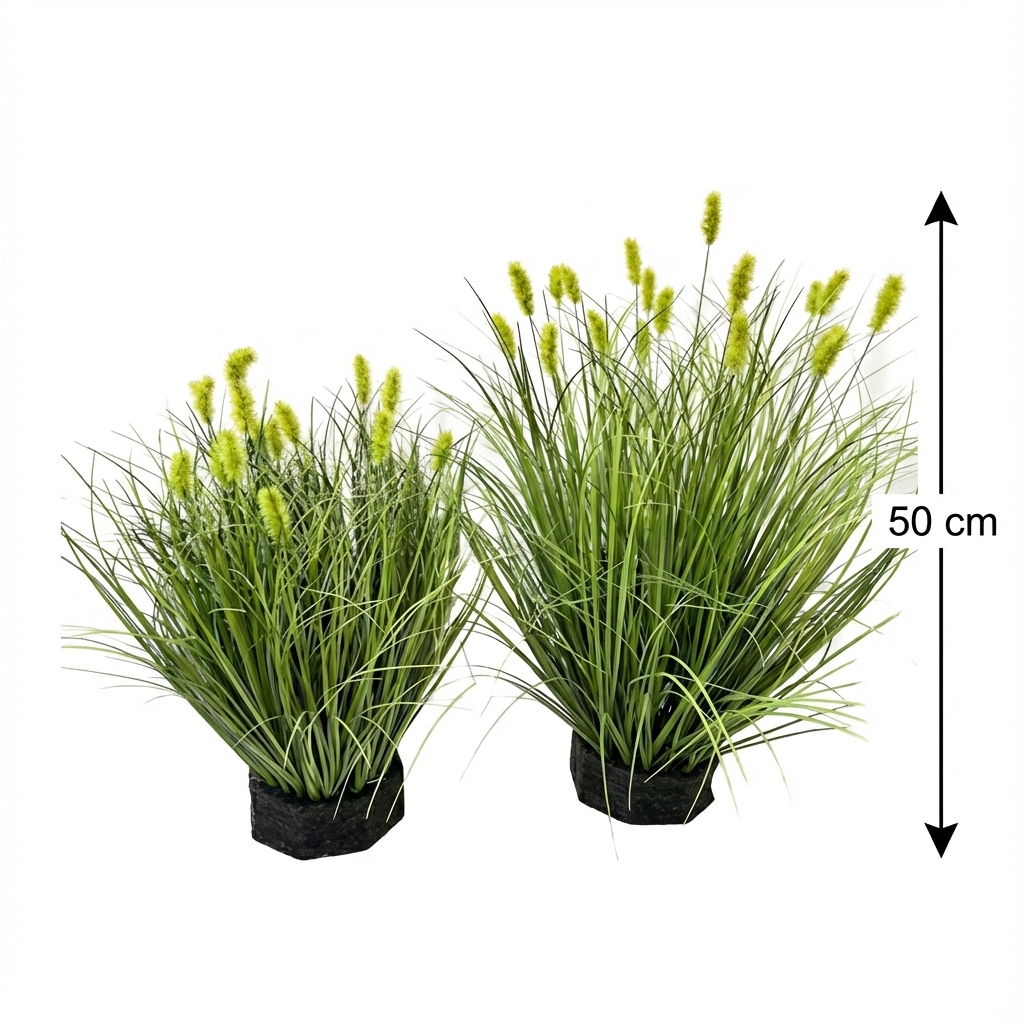 50 cm