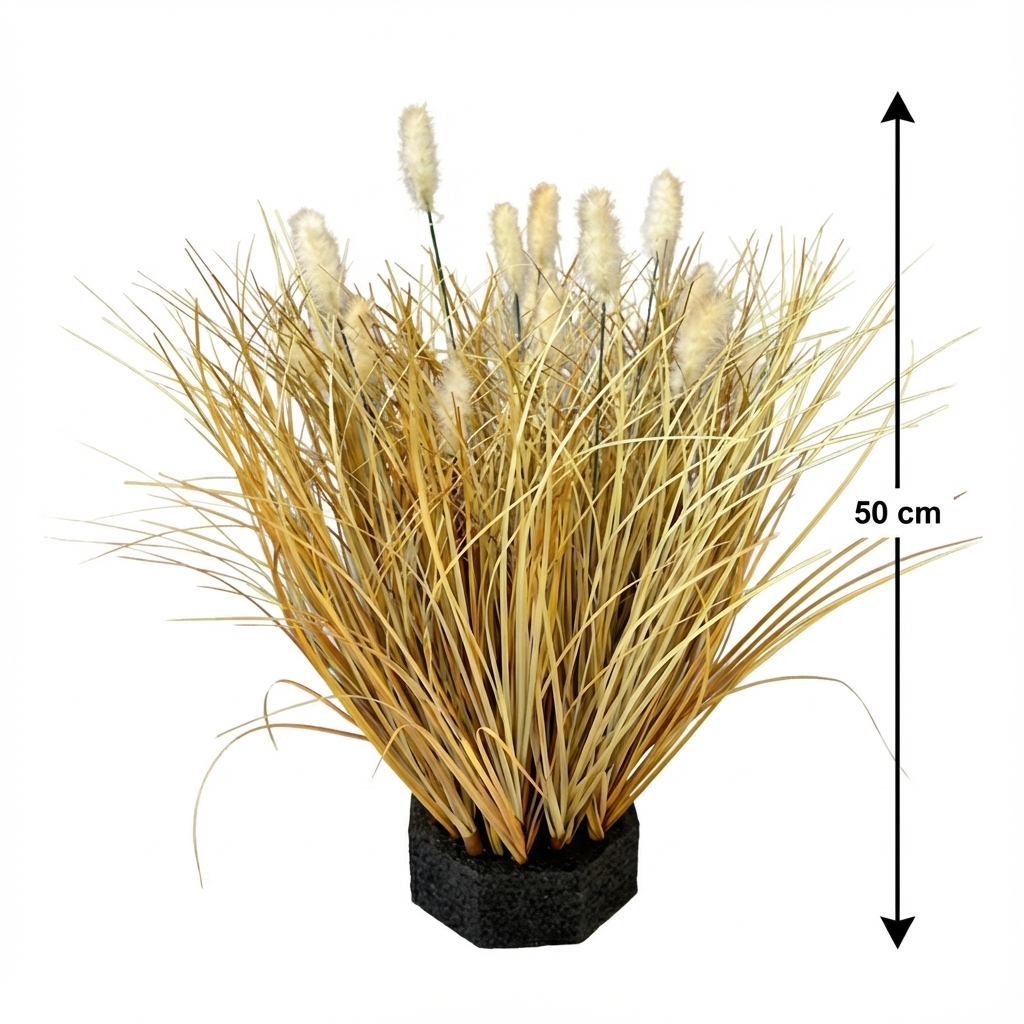 50 cm