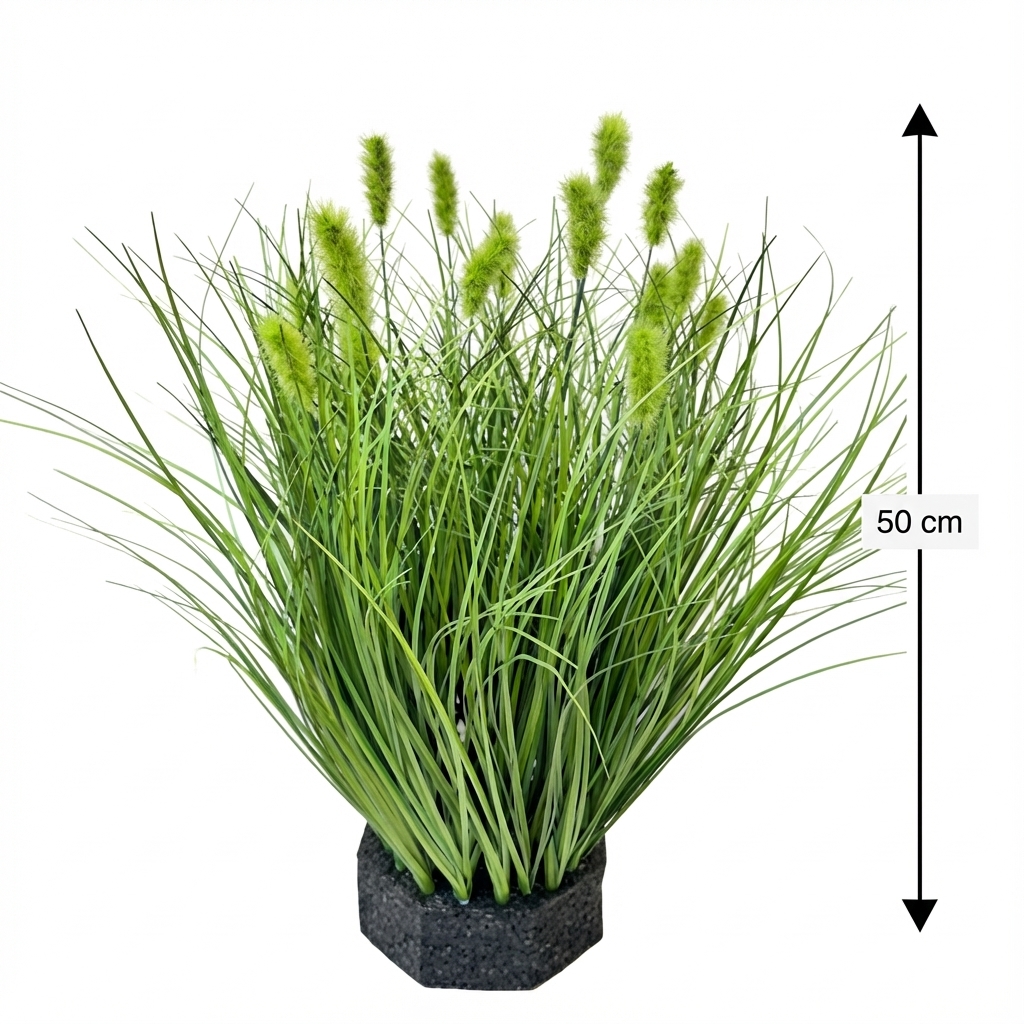 50 cm