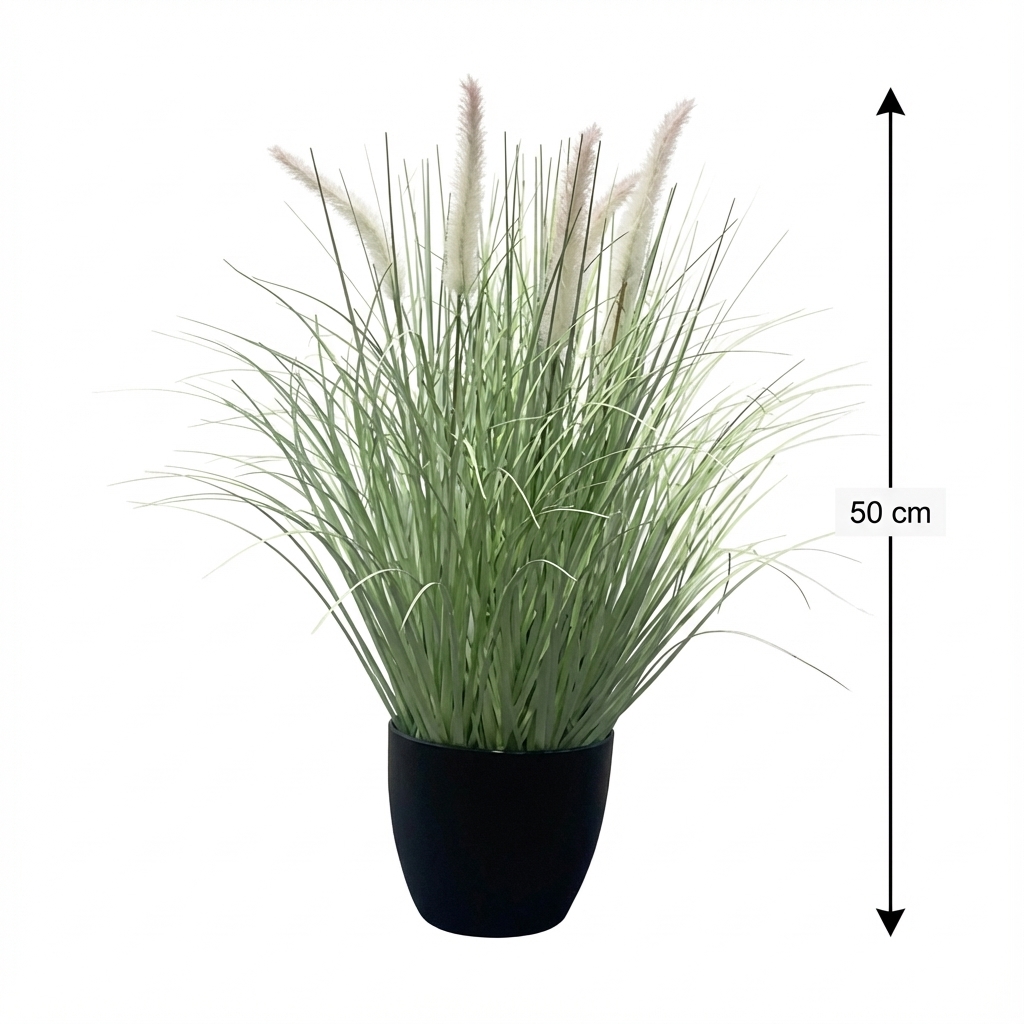 50 cm