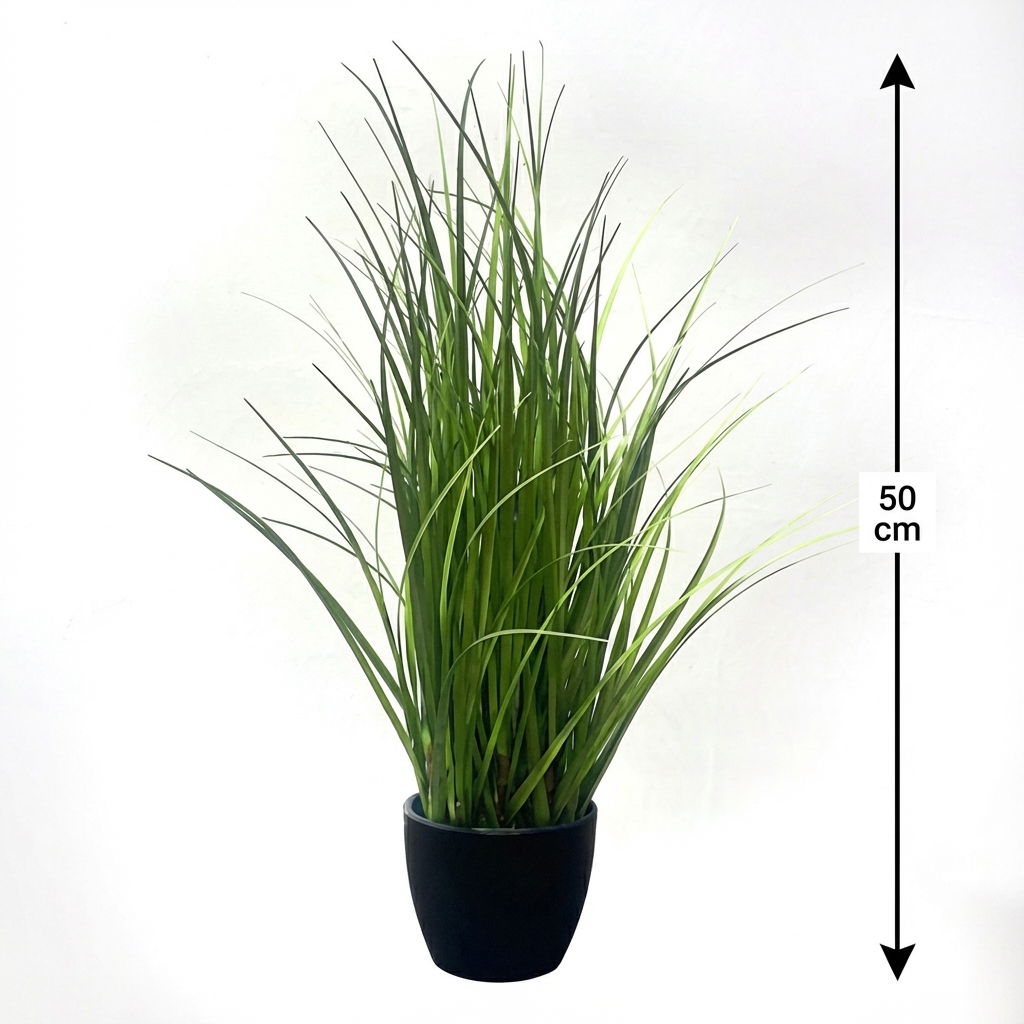 50
cm