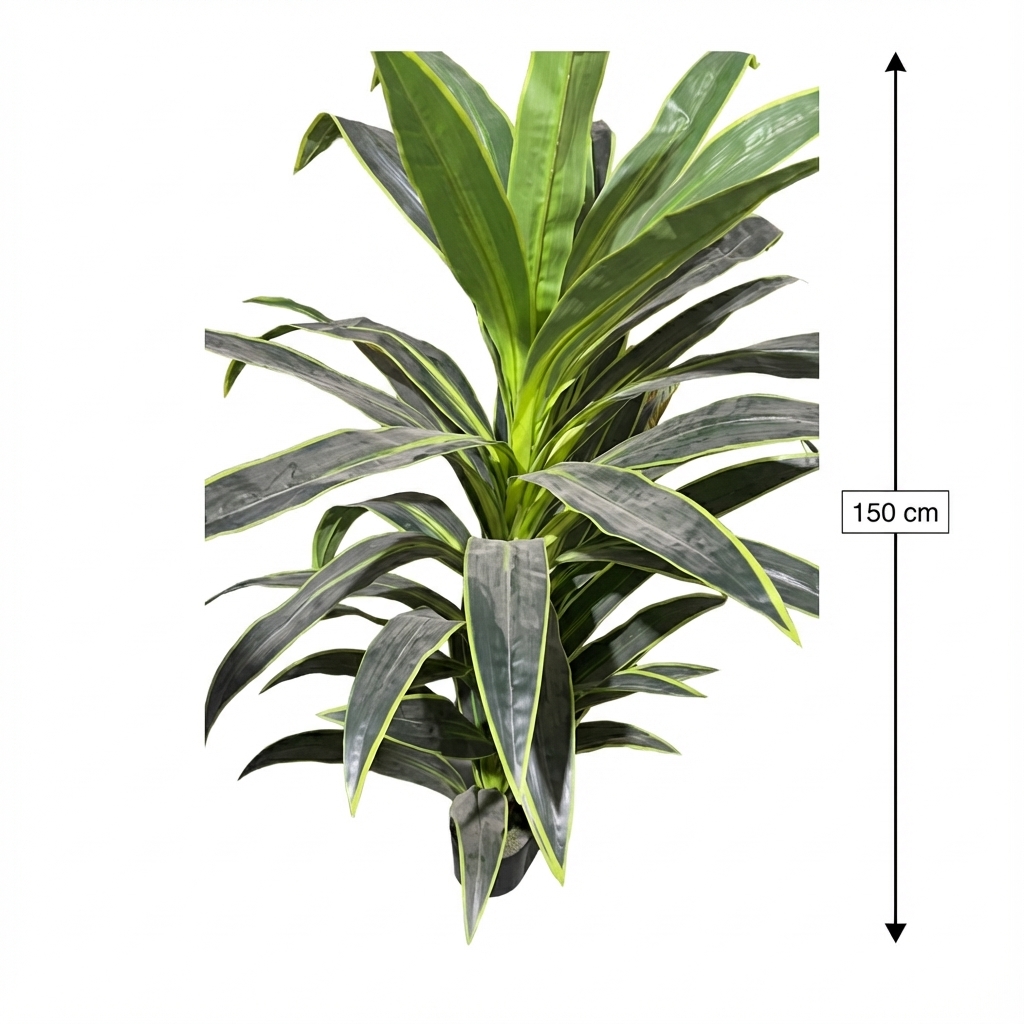 150 cm