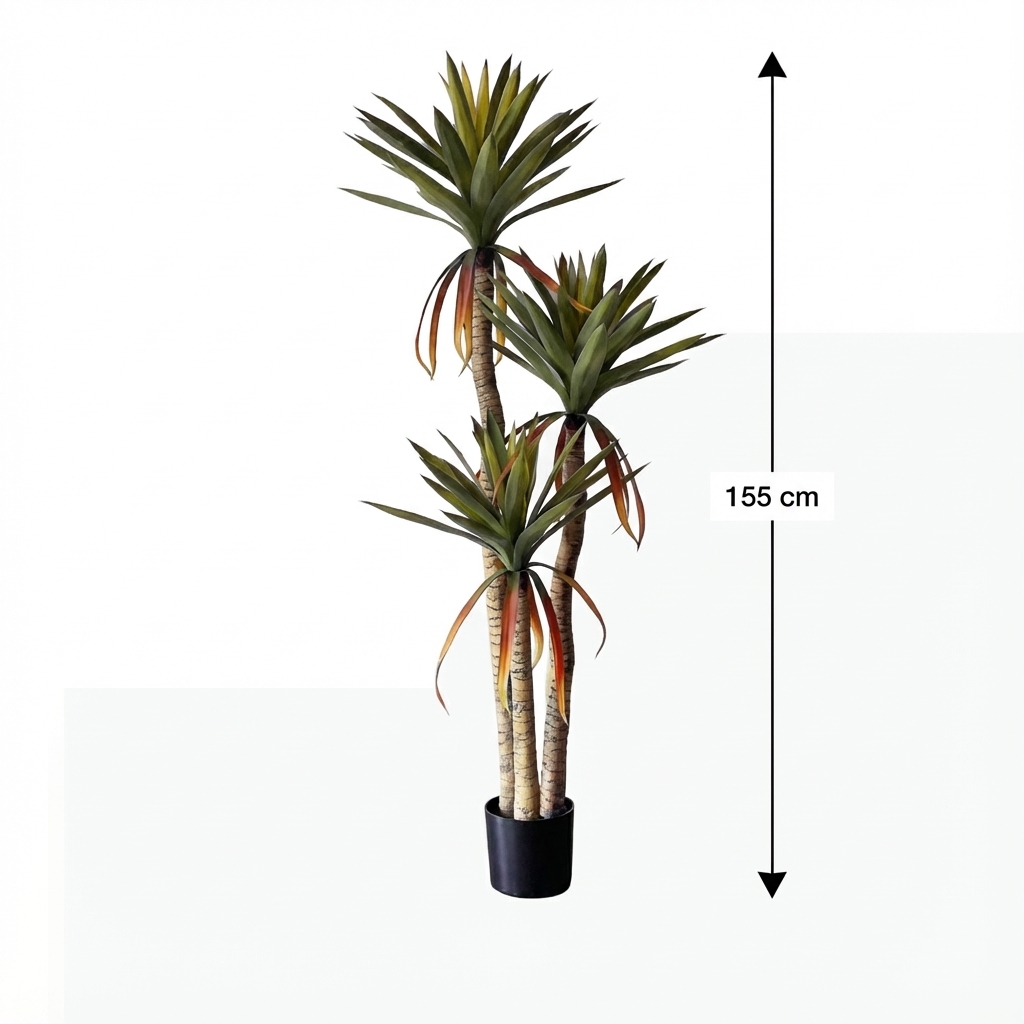 155 cm