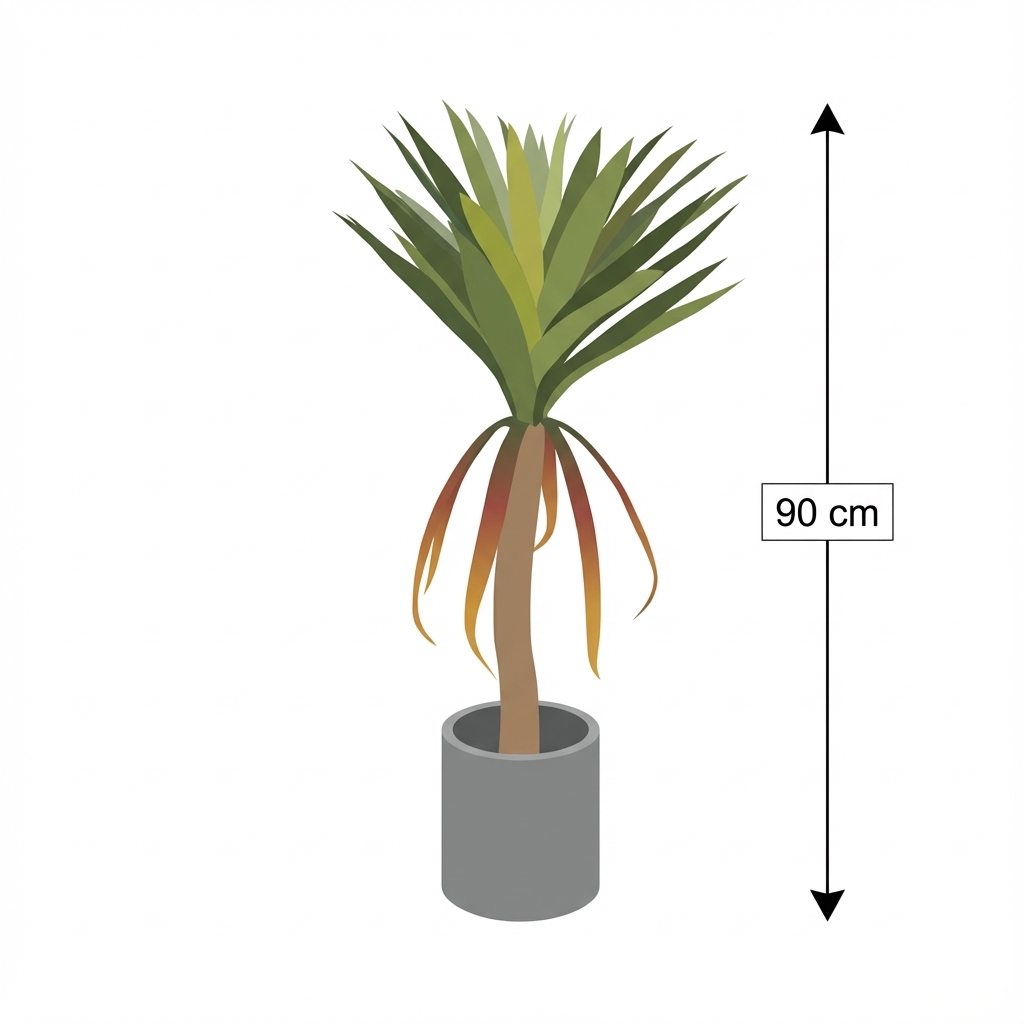 90 cm