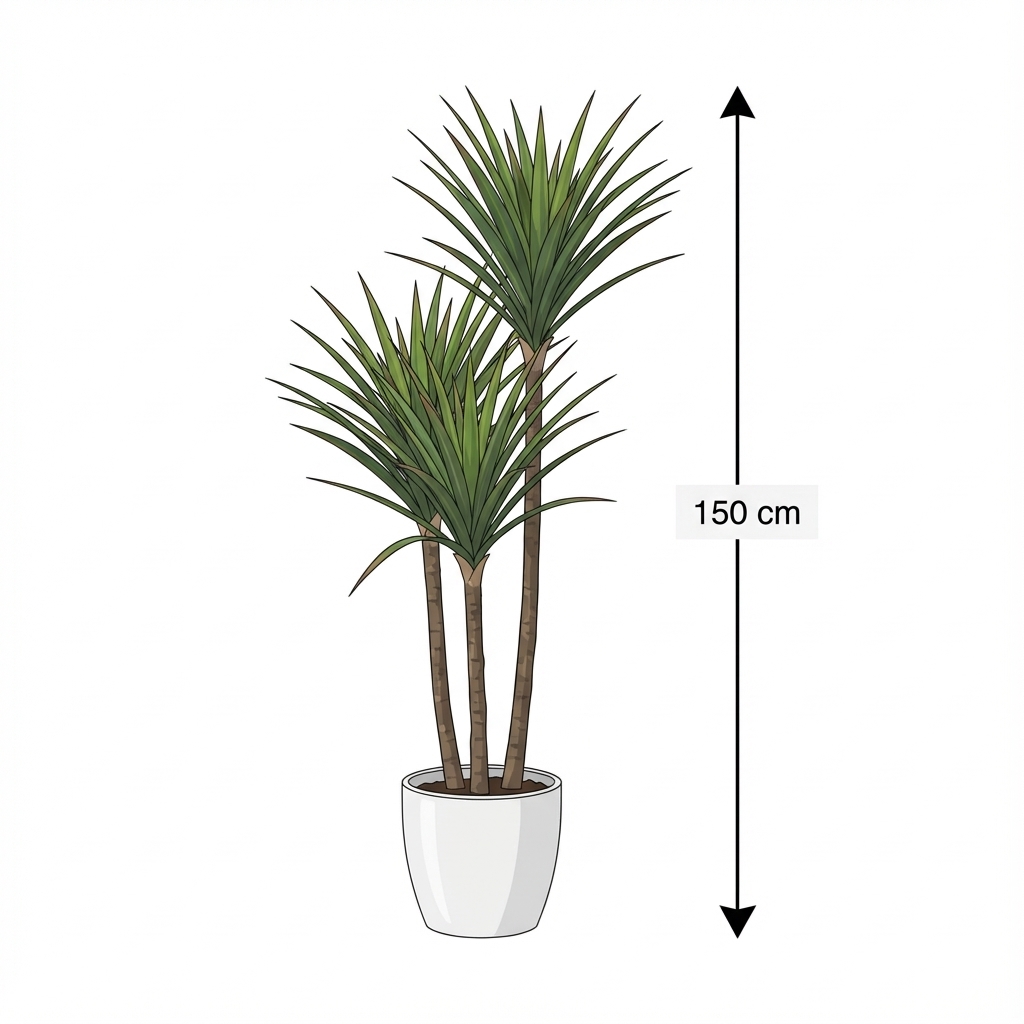 150 cm