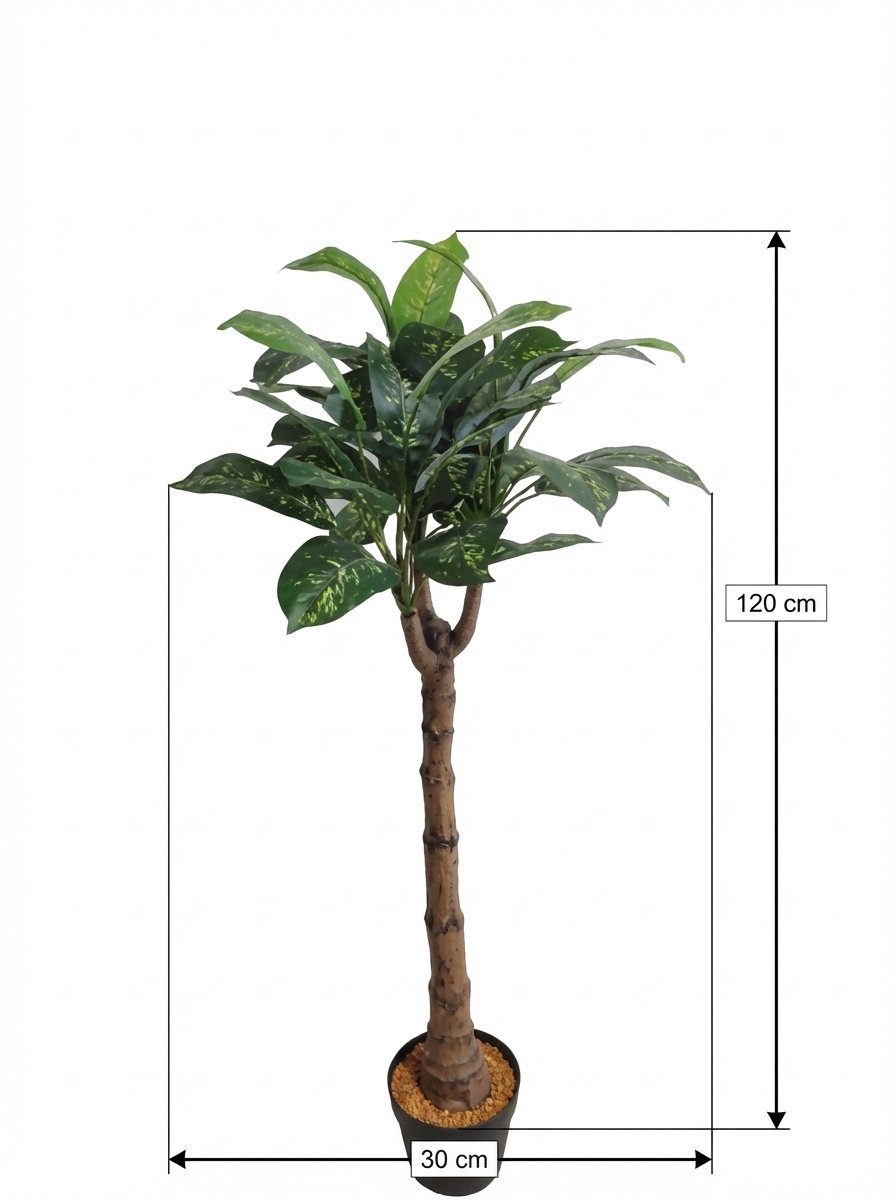 120 cm

30 cm