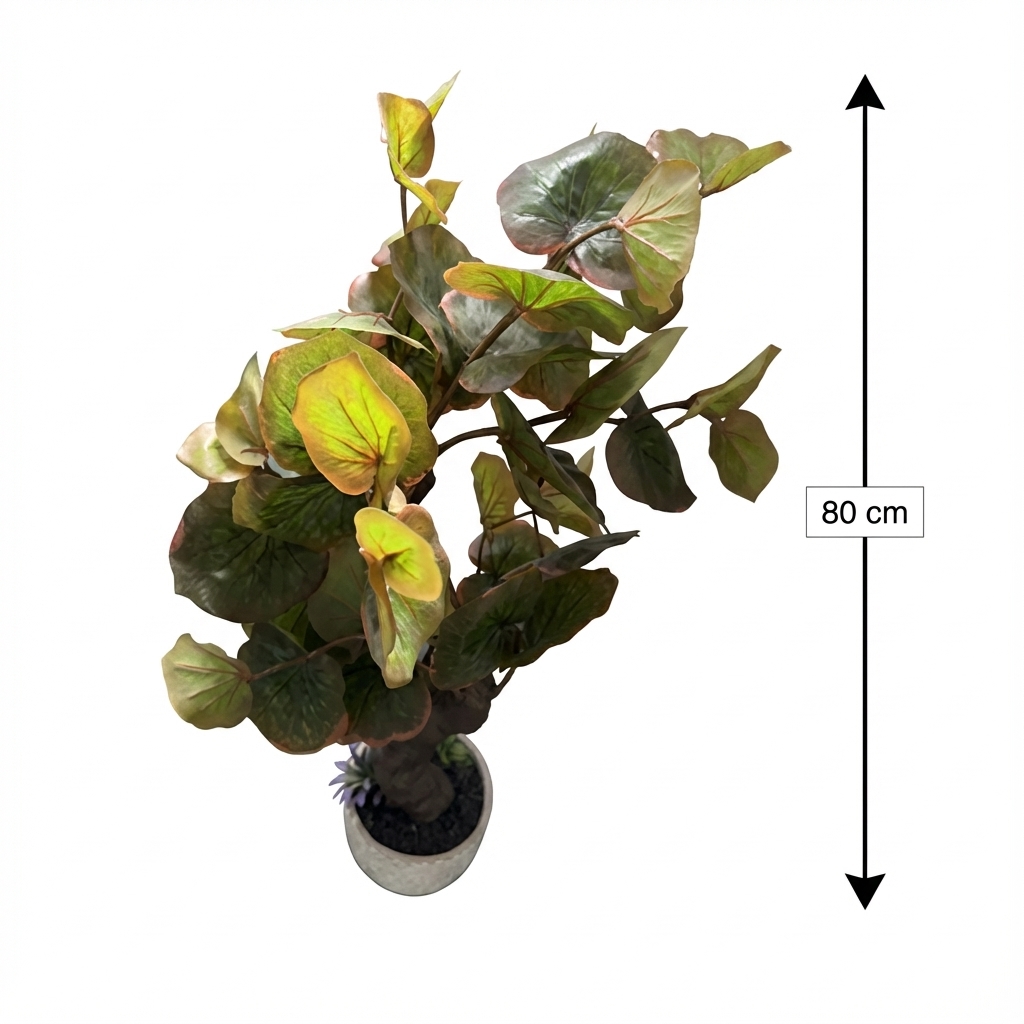 80 cm