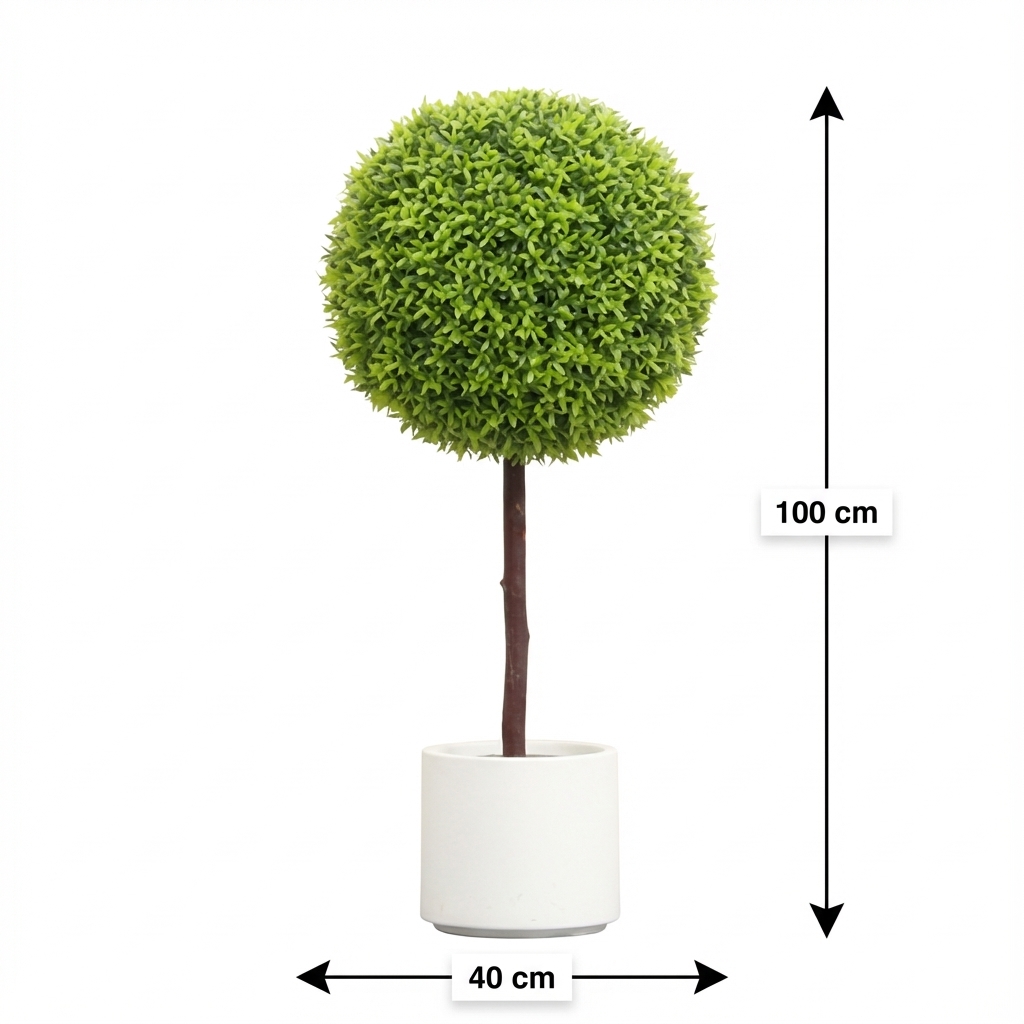 100 cm

40 cm