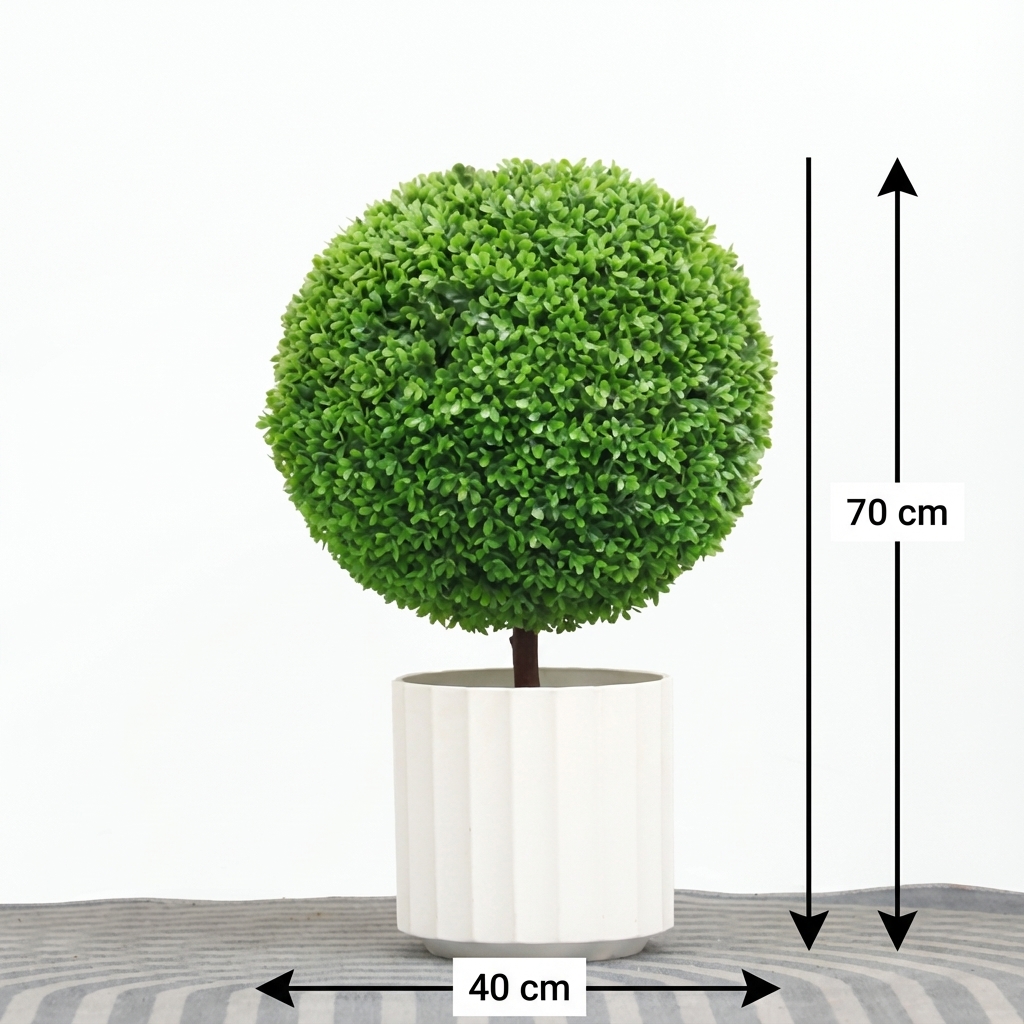 70 cm

40 cm