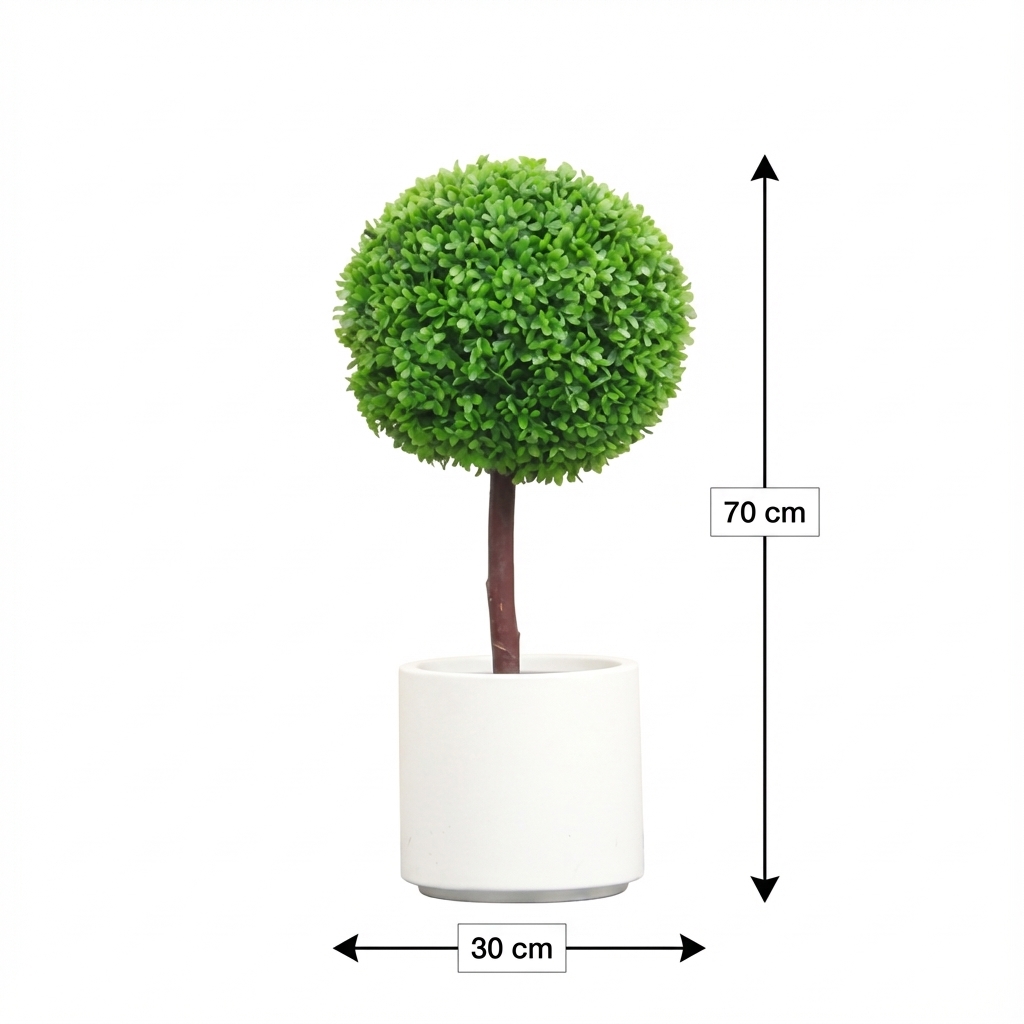 70 cm

30 cm