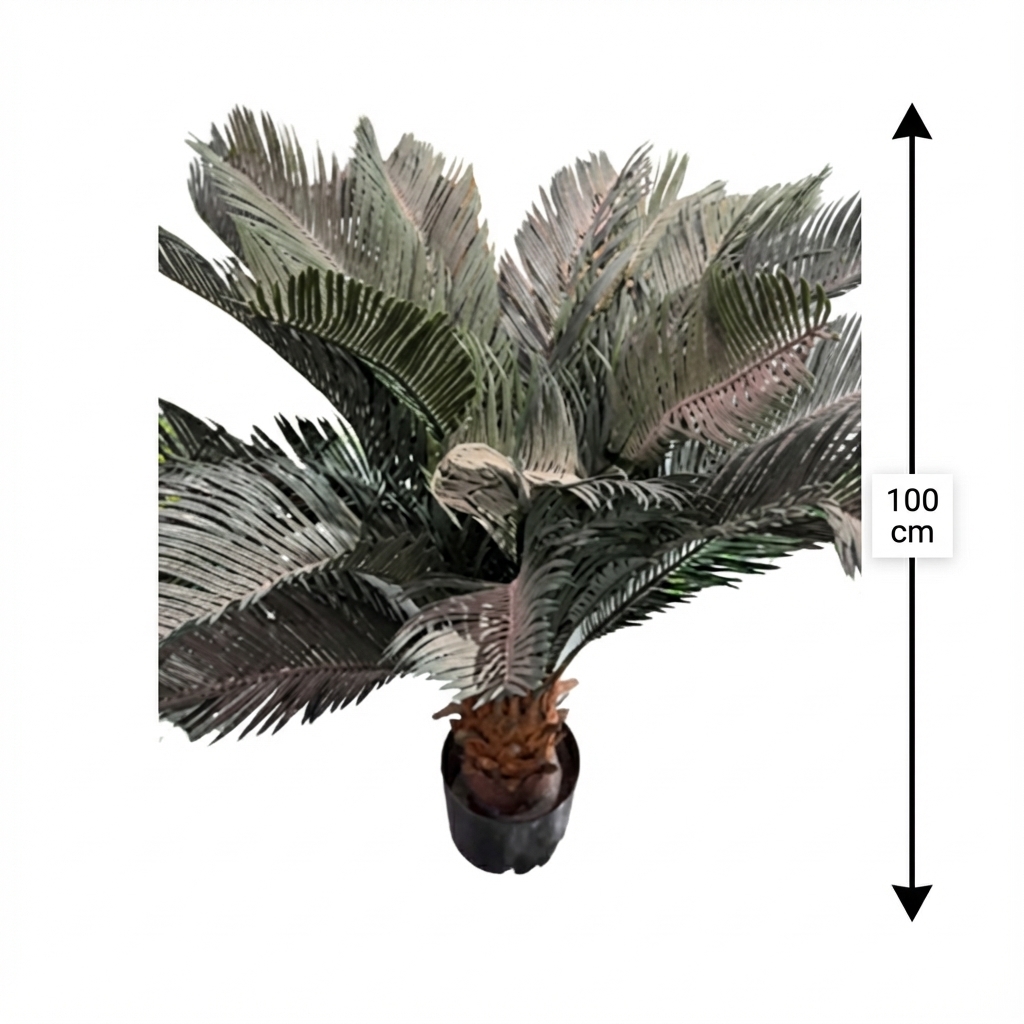 100 cm